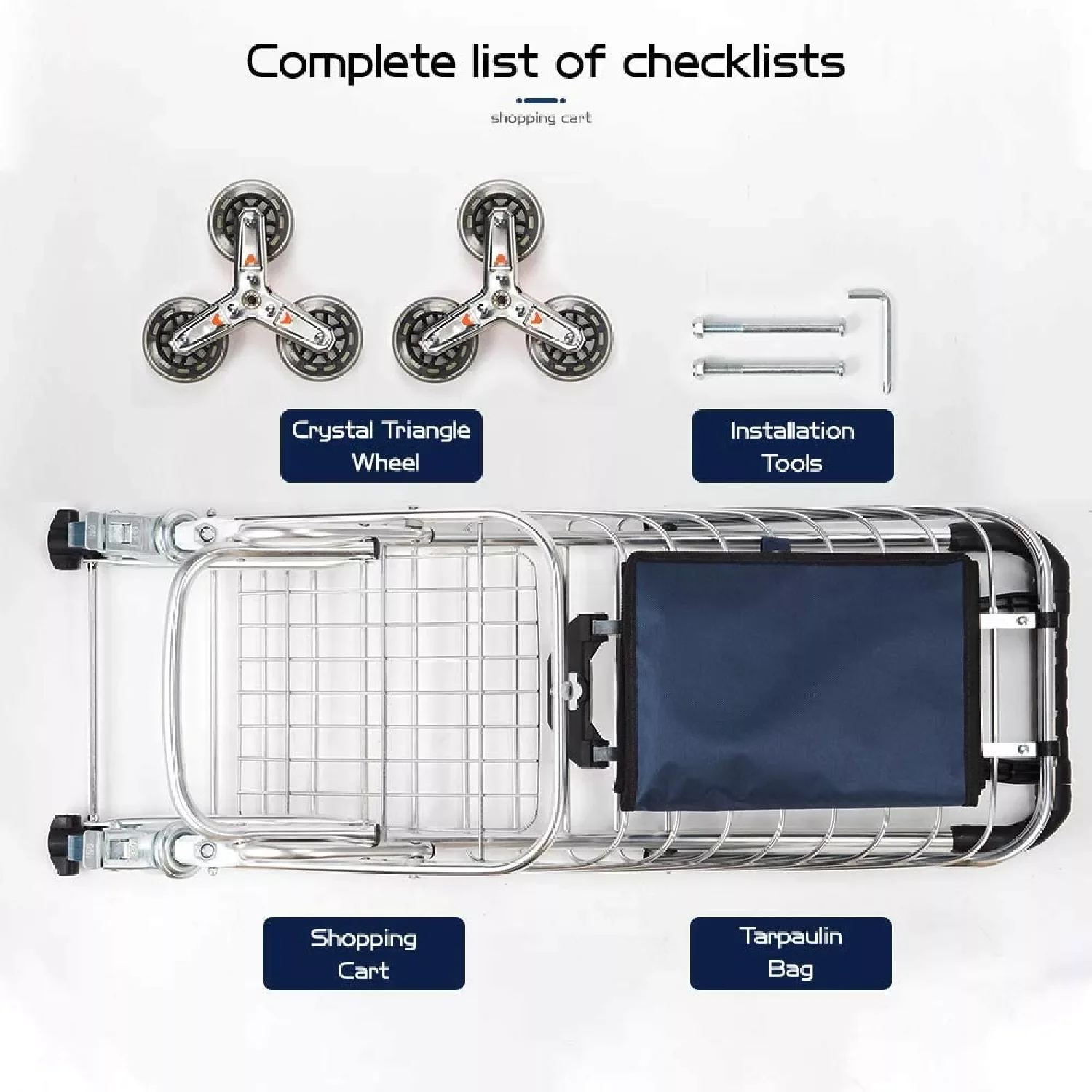 Complete list of checklists

shopping cart

Crystal Triangle Wheel

Installation Tools

Shopping Cart

Tarpaulin Bag