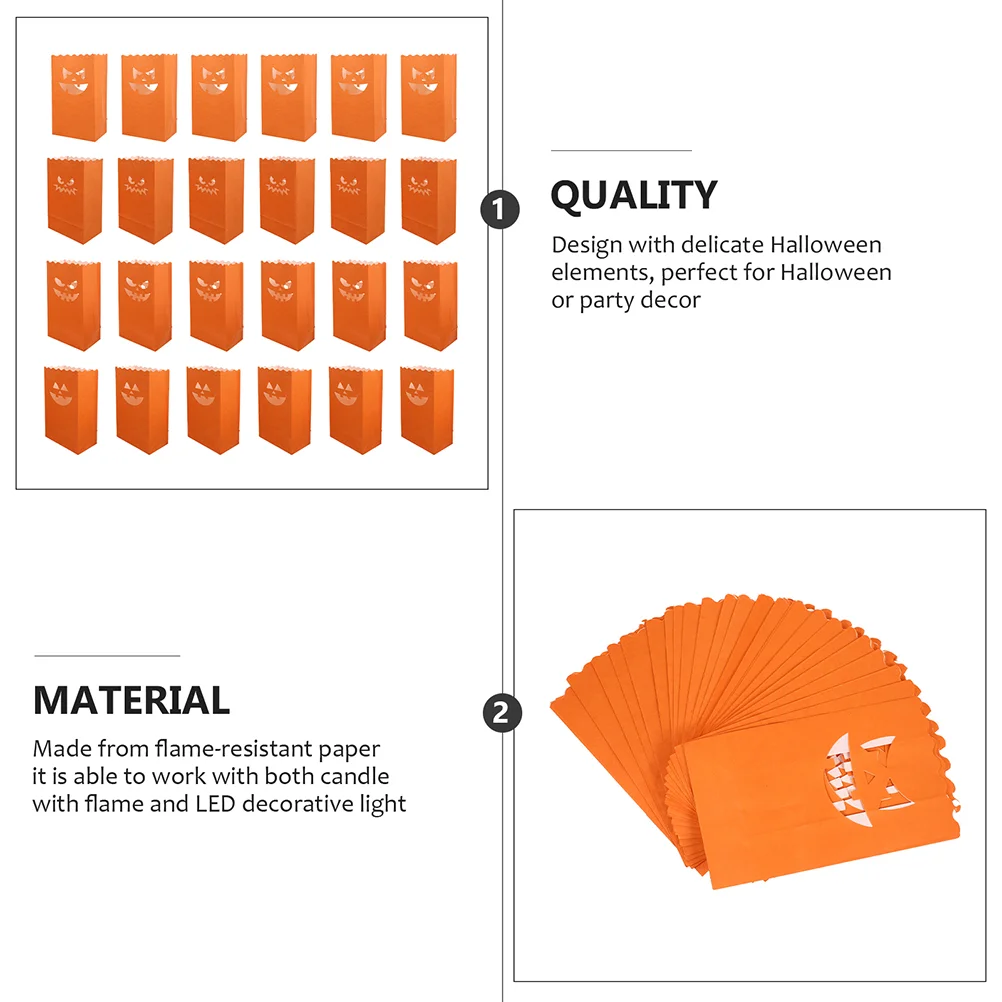 1

QUALITY

Design with delicate Halloween elements, perfect for Halloween or party decor

MATERIAL

Made from flame-resistant paper it is able to work with both candle with flame and LED decorative light

2