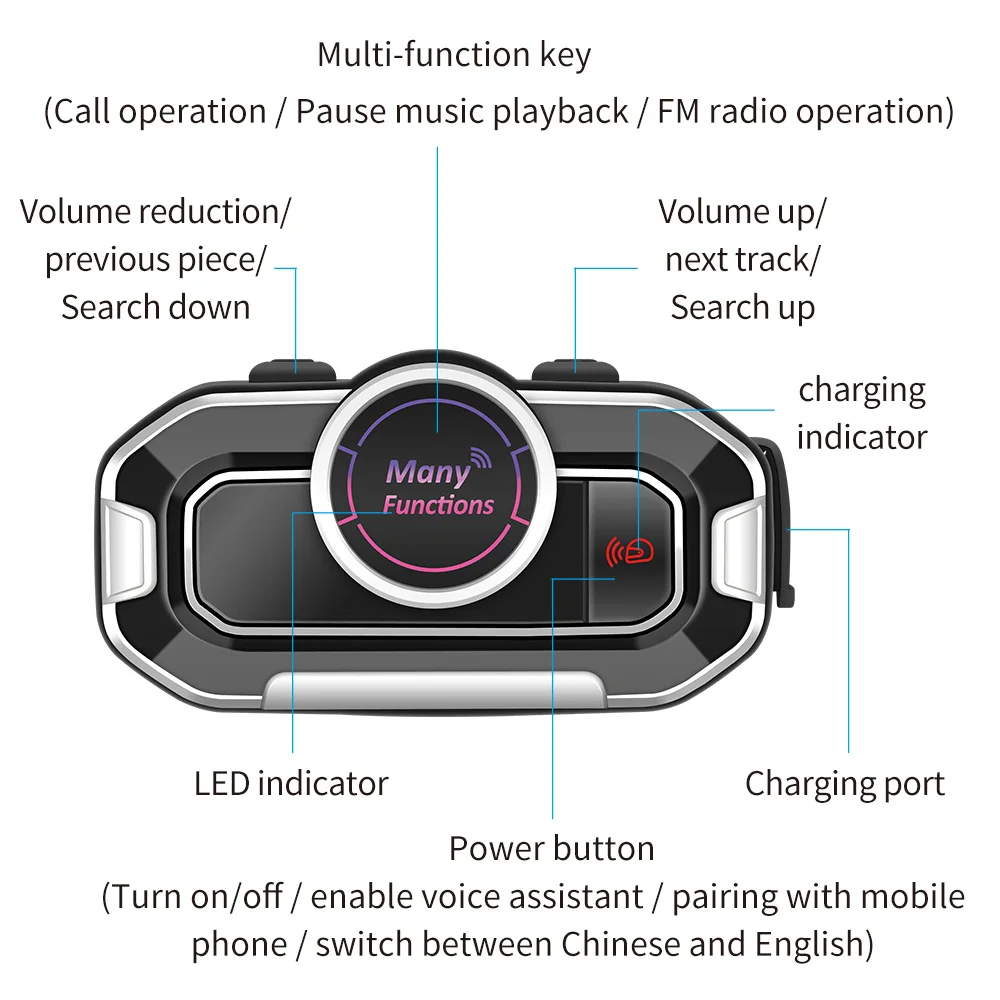 Multi-function key
(Call operation / Pause music playback / FM radio operation)

Volume reduction/ previous piece/ Search down

Volume up/ next track/ Search up

charging indicator

Many Functions

LED indicator

Charging port

Power button
(Turn on/off / enable voice assistant / pairing with mobile phone / switch between Chinese and English)