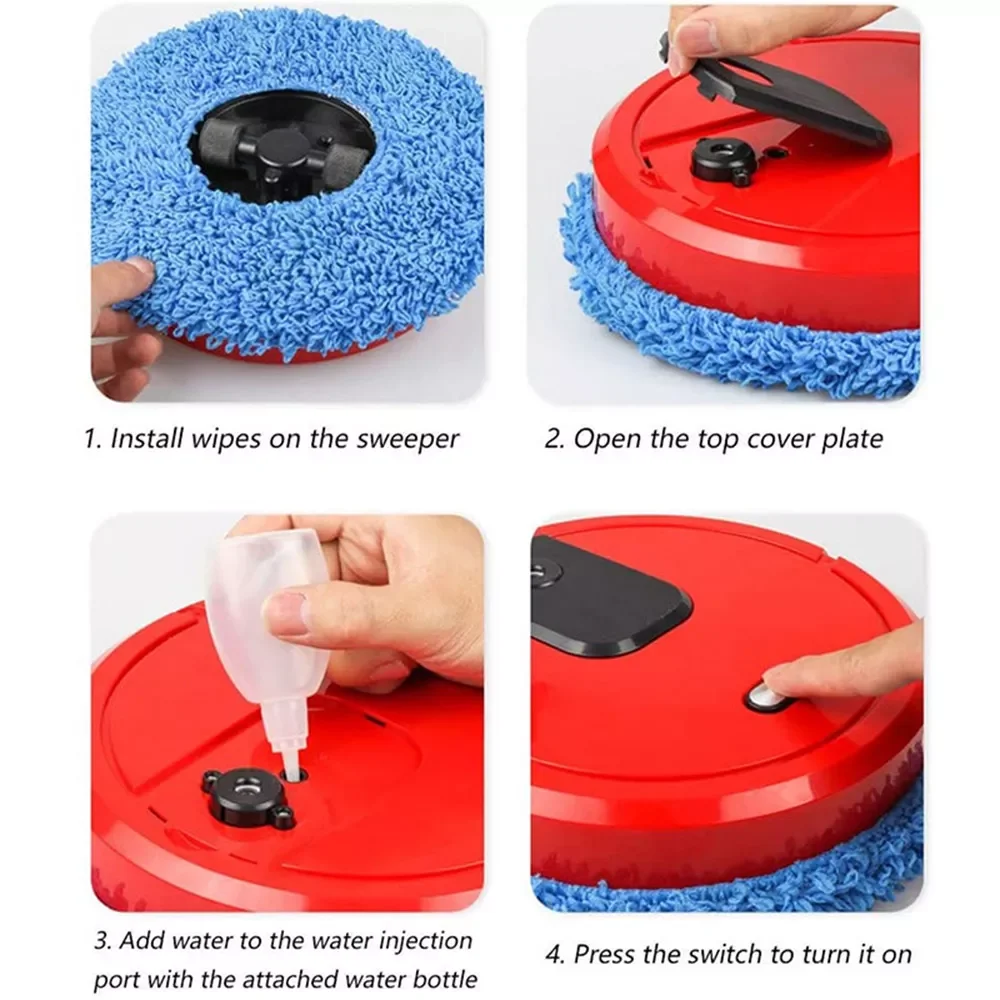 1. Install wipes on the sweeper

2. Open the top cover plate

3. Add water to the water injection port with the attached water bottle

4. Press the switch to turn it on