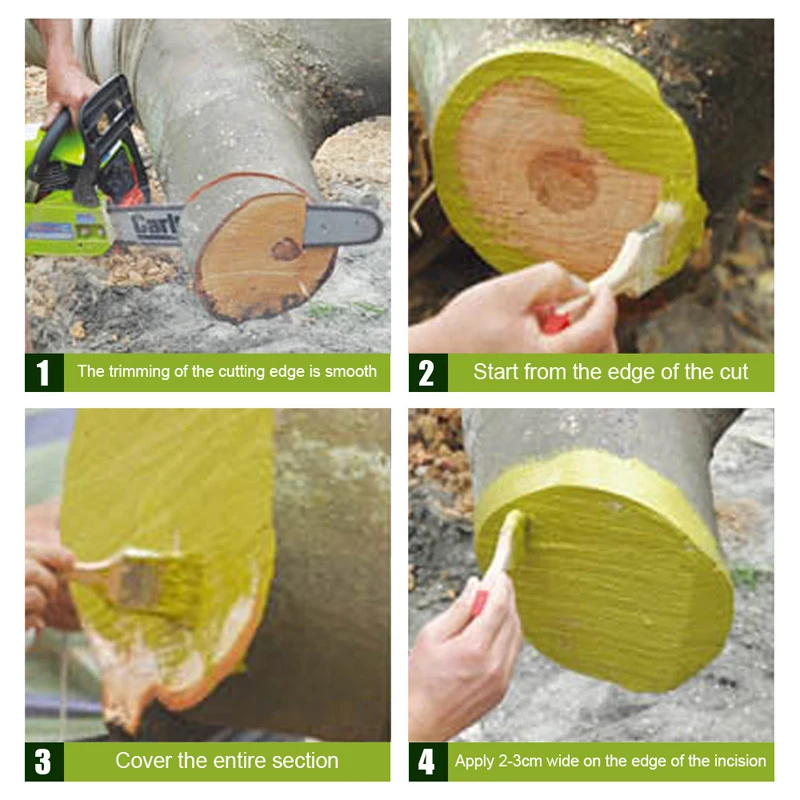 Carl

1 The trimming of the cutting edge is smooth

2 Start from the edge of the cut

3 Cover the entire section

4 Apply 2-3cm wide on the edge of the incision