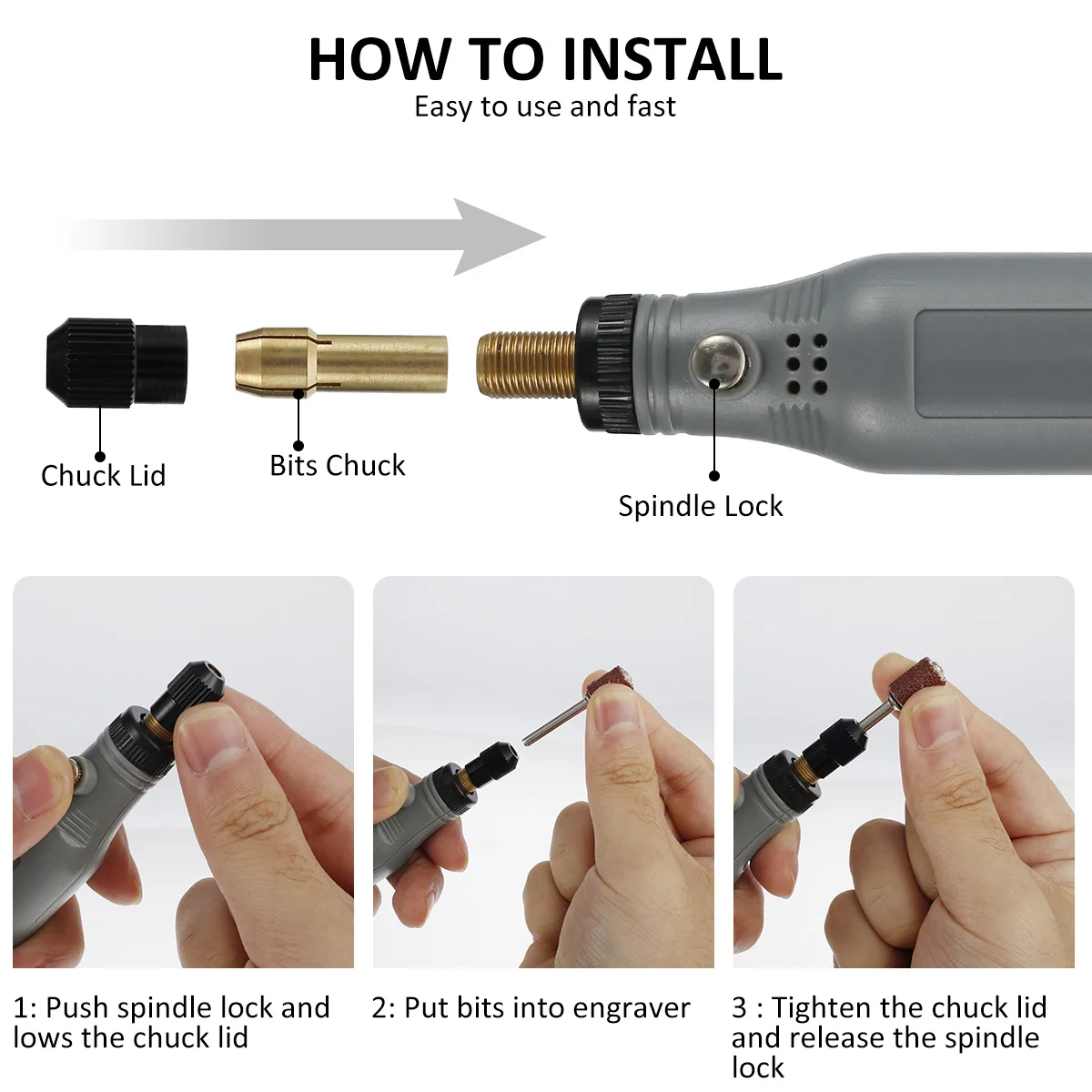 HOW TO INSTALL
Easy to use and fast

Chuck Lid

Bits Chuck

Spindle Lock

1: Push spindle lock and lows the chuck lid

2: Put bits into engraver

3 : Tighten the chuck lid and release the spindle lock