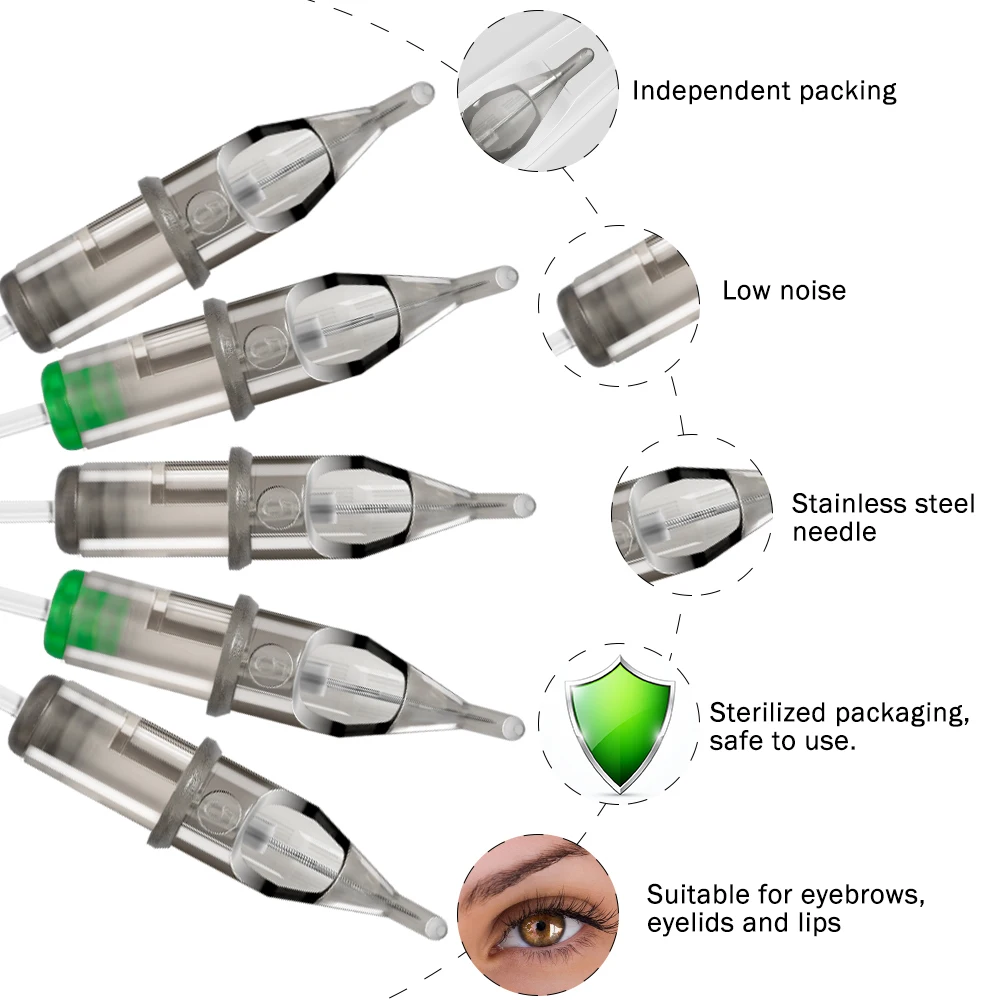 Independent packing

Low noise

Stainless steel needle

Sterilized packaging, safe to use.

Suitable for eyebrows, eyelids and lips