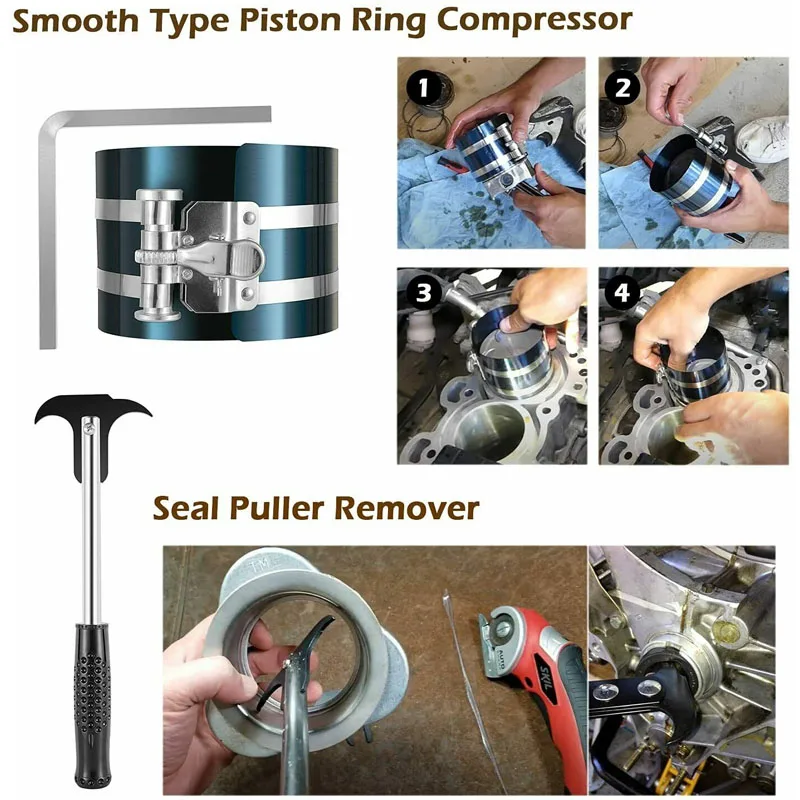 Smooth Type Piston Ring Compressor

1
2
3
4

Seal Puller Remover

SKIL
AUTO