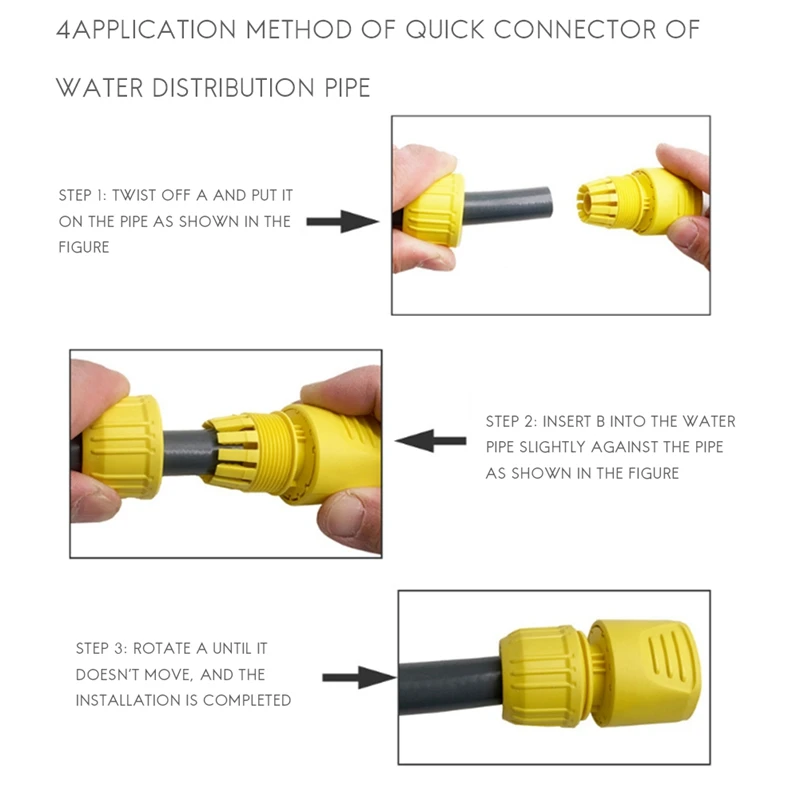 4APPLICATION METHOD OF QUICK CONNECTOR OF WATER DISTRIBUTION PIPE

STEP 1: TWIST OFF A AND PUT IT ON THE PIPE AS SHOWN IN THE FIGURE

STEP 2: INSERT B INTO THE WATER PIPE SLIGHTLY AGAINST THE PIPE AS SHOWN IN THE FIGURE

STEP 3: ROTATE A UNTIL IT DOESN'T MOVE, AND THE INSTALLATION IS COMPLETED