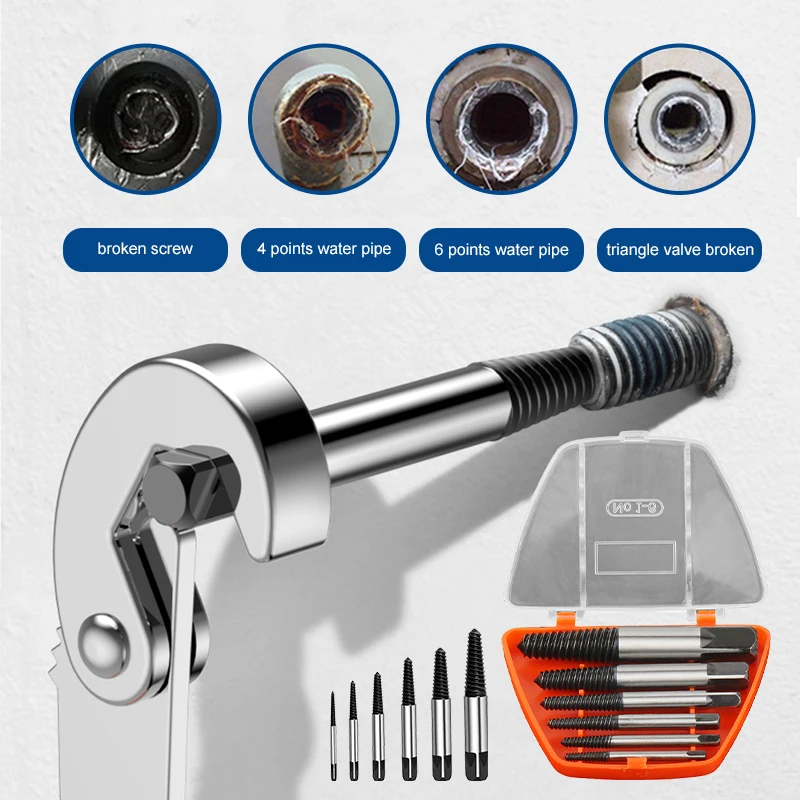 broken screw

4 points water pipe

6 points water pipe

triangle valve broken

No 1-6