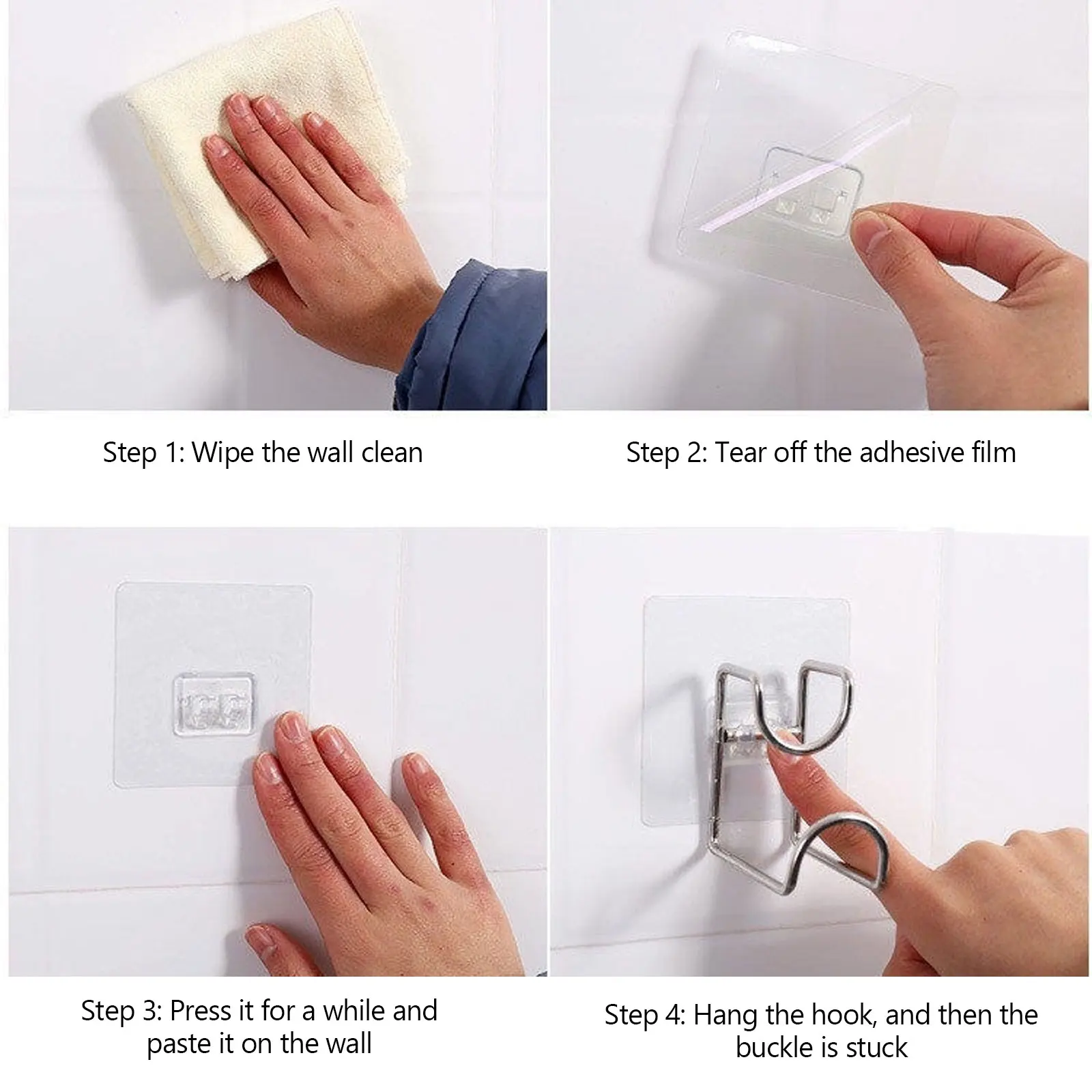 Step 1: Wipe the wall clean

Step 2: Tear off the adhesive film

Step 3: Press it for a while and paste it on the wall

Step 4: Hang the hook, and then the buckle is stuck