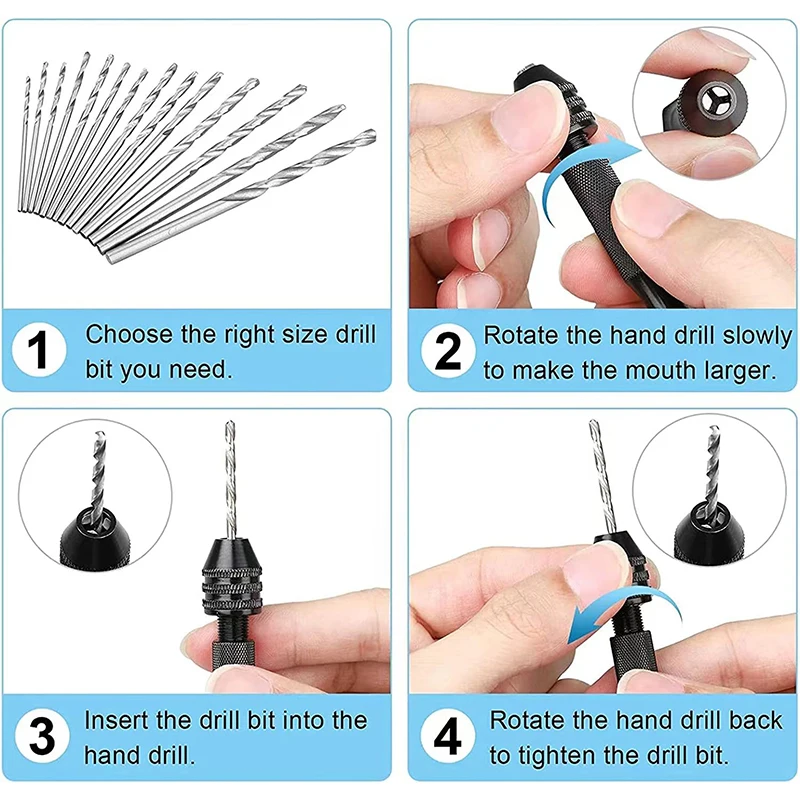 1 Choose the right size drill bit you need.

2 Rotate the hand drill slowly to make the mouth larger.

3 Insert the drill bit into the hand drill.

4 Rotate the hand drill back to tighten the drill bit.