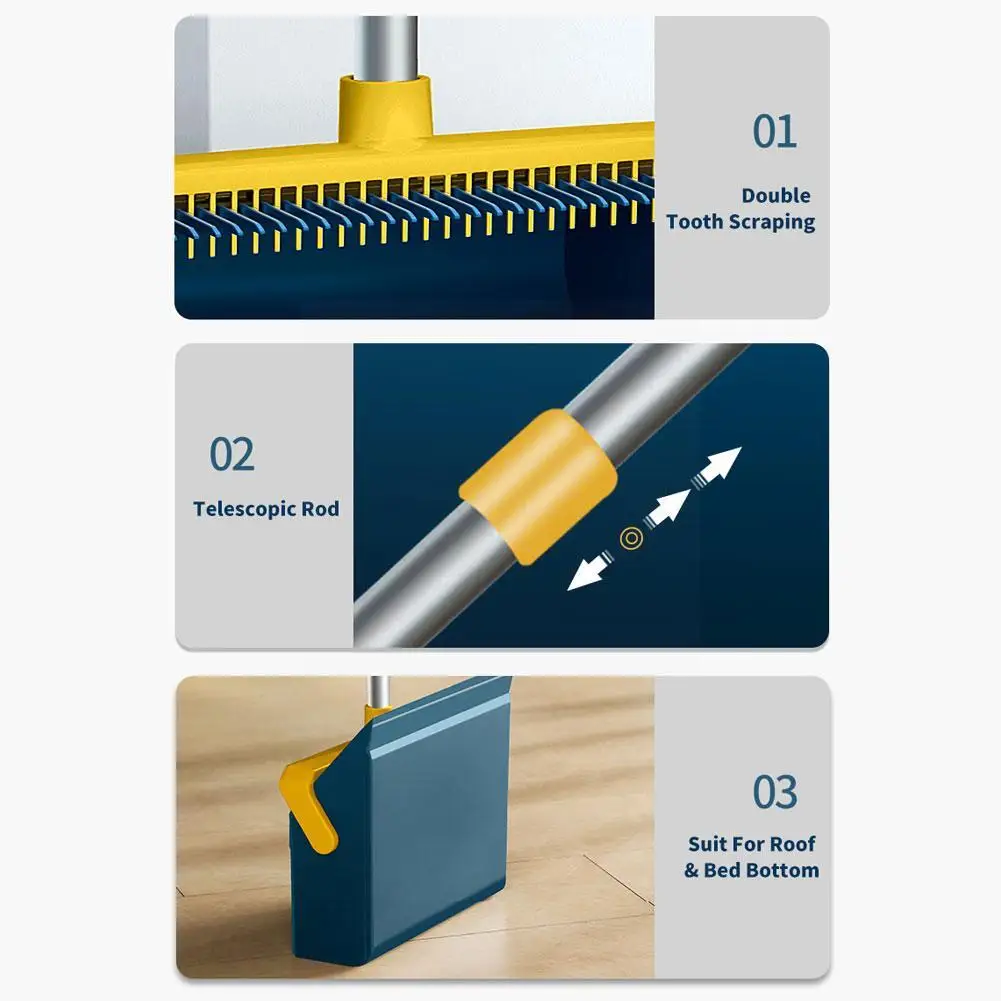 01

Double Tooth Scraping

02

Telescopic Rod

03

Suit For Roof & Bed Bottom