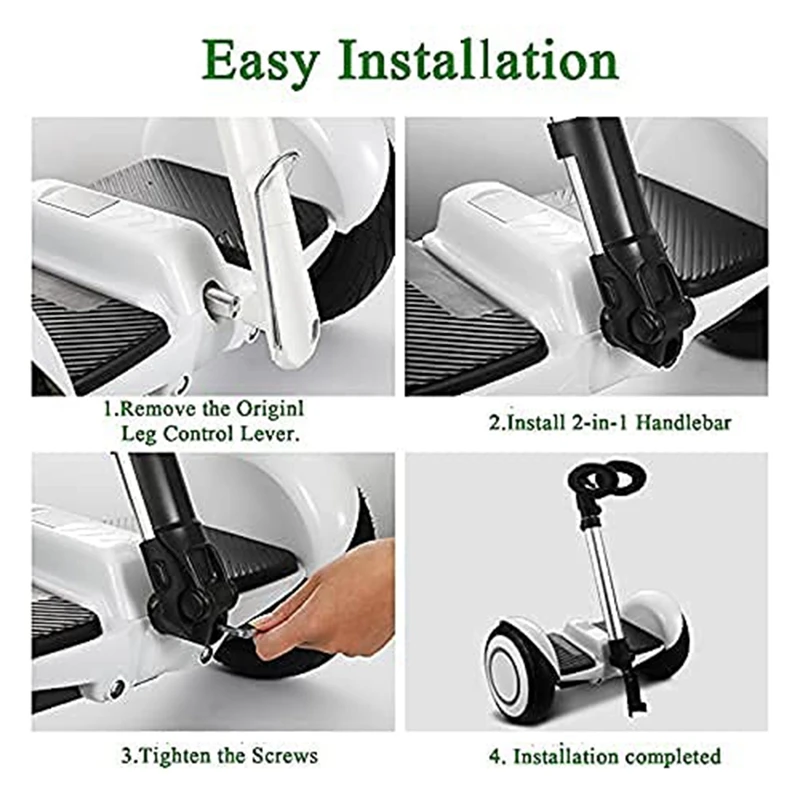 Easy Installation

1.Remove the Originl Leg Control Lever.

2.Install 2-in-1 Handlebar

3.Tighten the Screws

4. Installation completed