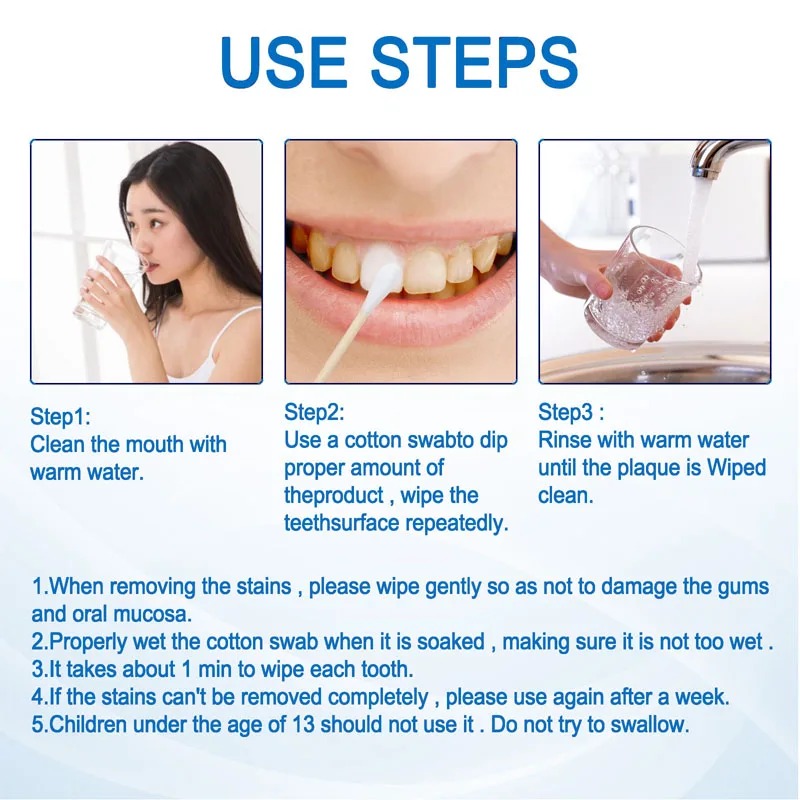 USE STEPS

Step1:
Clean the mouth with warm water.

Step2:
Use a cotton swabto dip proper amount of theproduct , wipe the teethsurface repeatedly.

Step3 :
Rinse with warm water until the plaque is Wiped clean.

1.When removing the stains , please wipe gently so as not to damage the gums and oral mucosa.
2.Properly wet the cotton swab when it is soaked , making sure it is not too wet .
3.It takes about 1 min to wipe each tooth.
4.If the stains can't be removed completely , please use again after a week.
5.Children under the age of 13 should not use it . Do not try to swallow.