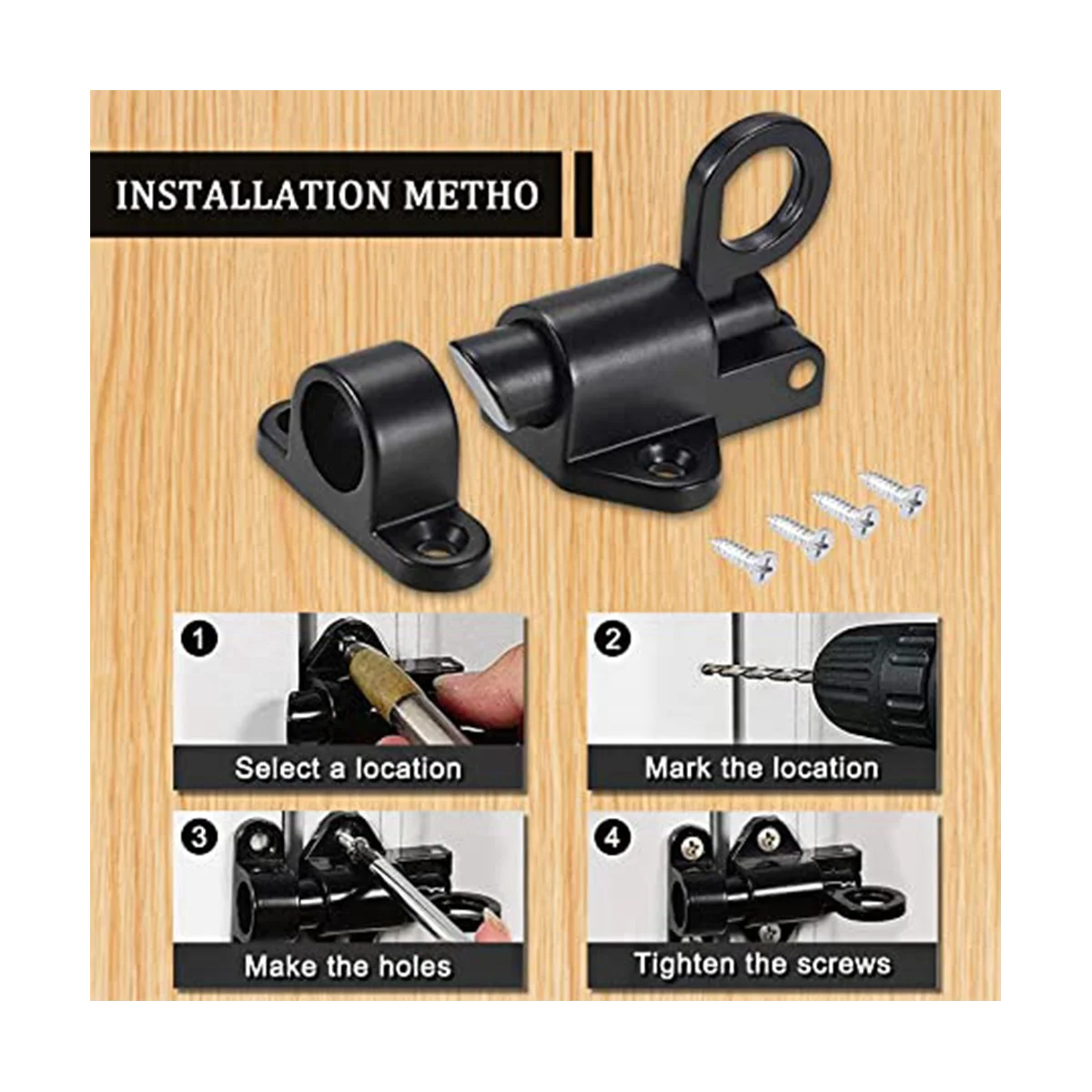 INSTALLATION METHO

1
Select a location

2
Mark the location

3
Make the holes

4
Tighten the screws