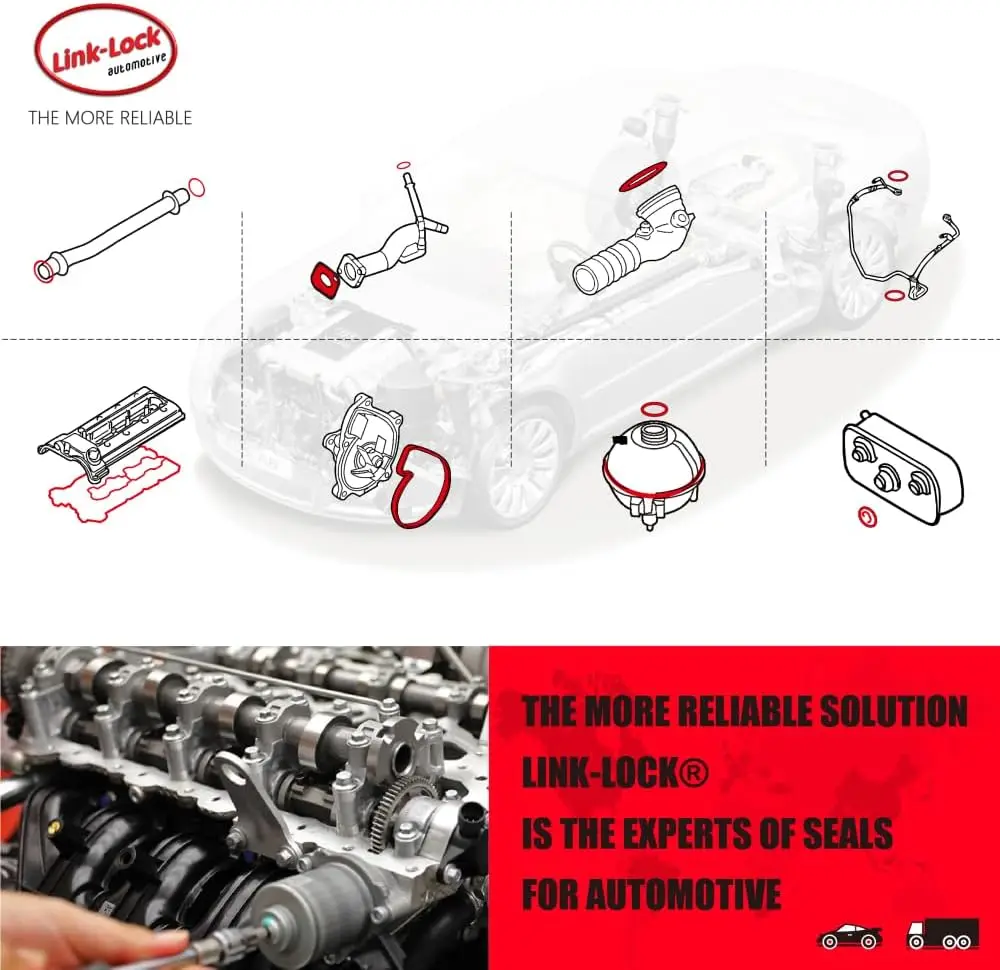 Link-Lock
automotive

THE MORE RELIABLE

THE MORE RELIABLE SOLUTION
LINK-LOCK®
IS THE EXPERTS OF SEALS
FOR AUTOMOTIVE