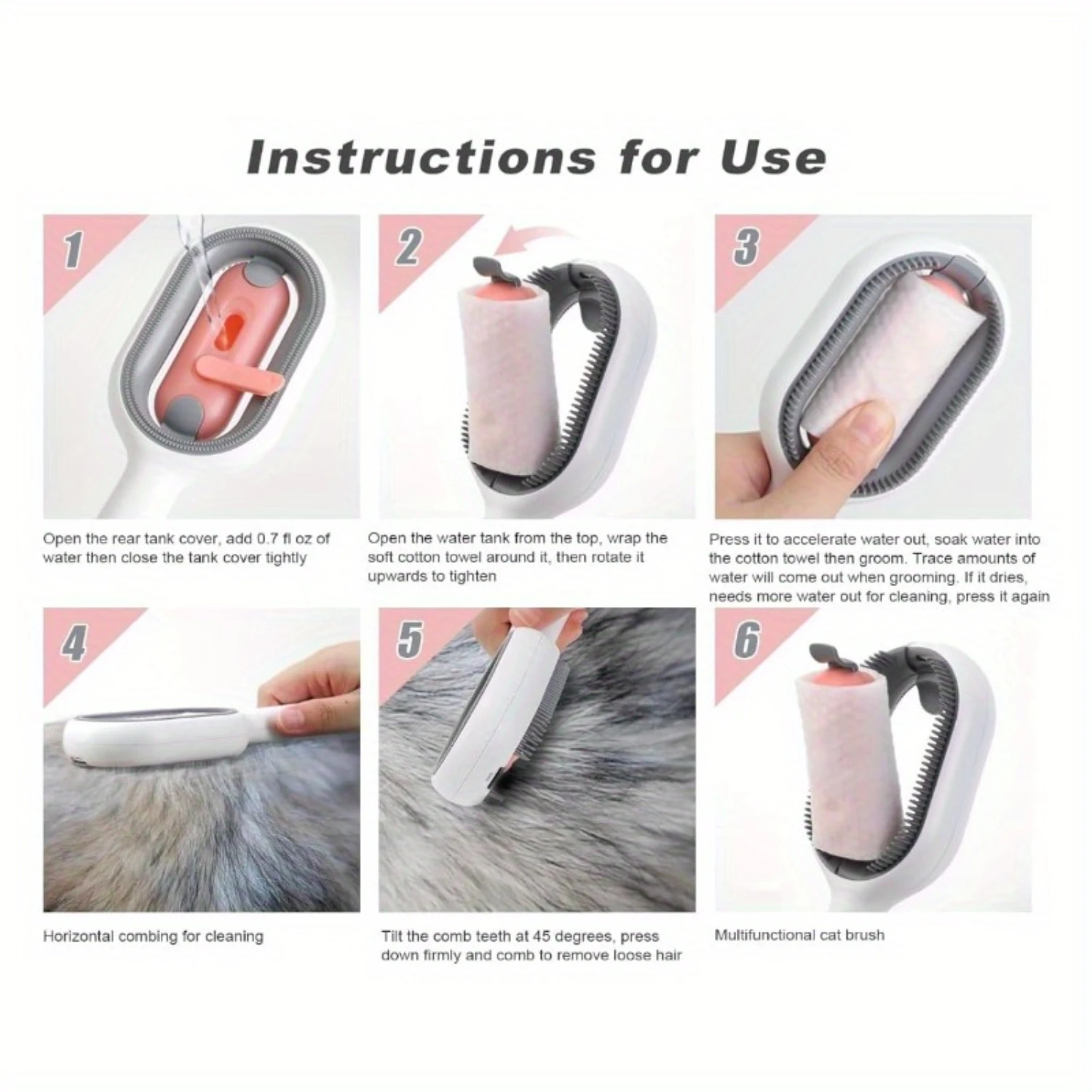 Instructions for Use

1

Open the rear tank cover, add 0.7 fl oz of water then close the tank cover tightly

2

Open the water tank from the top, wrap the soft cotton towel around it, then rotate it upwards to tighten

3

Press it to accelerate water out, soak water into the cotton towel then groom. Trace amounts of water will come out when grooming. If it dries, needs more water out for cleaning, press it again

4

Horizontal combing for cleaning

5

Tilt the comb teeth at 45 degrees, press down firmly and comb to remove loose hair

6

Multifunctional cat brush