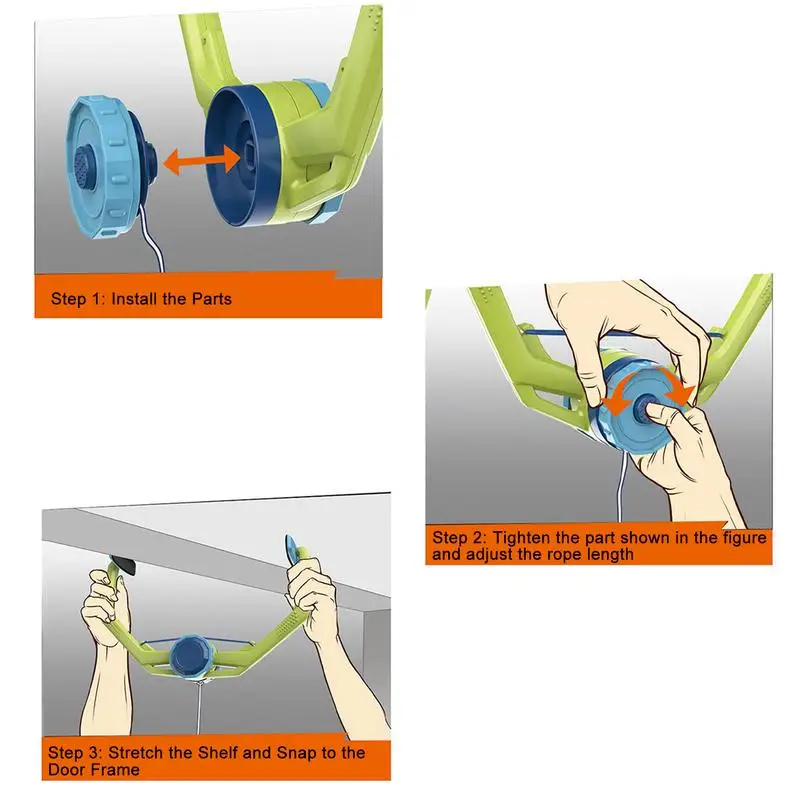 Step 1: Install the Parts

Step 2: Tighten the part shown in the figure and adjust the rope length

Step 3: Stretch the Shelf and Snap to the Door Frame