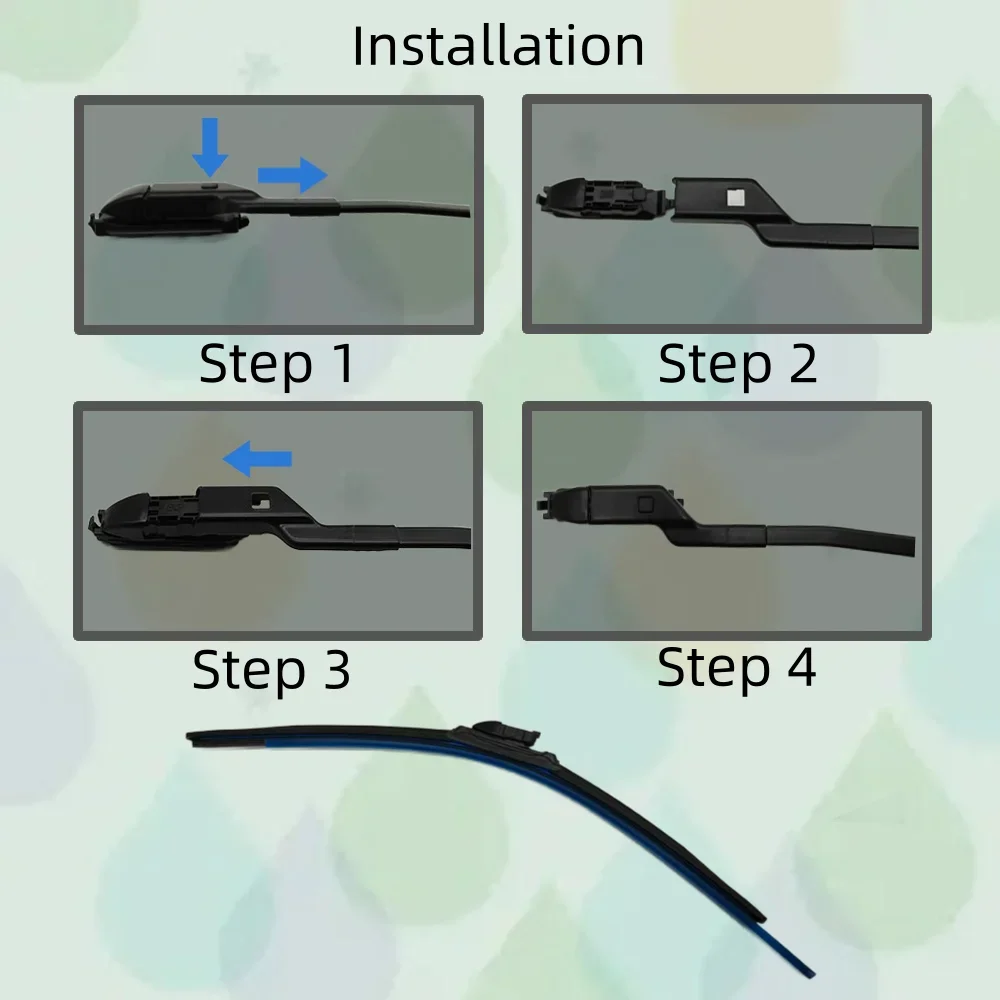 Installation

Step 1

Step 2

Step 3

Step 4