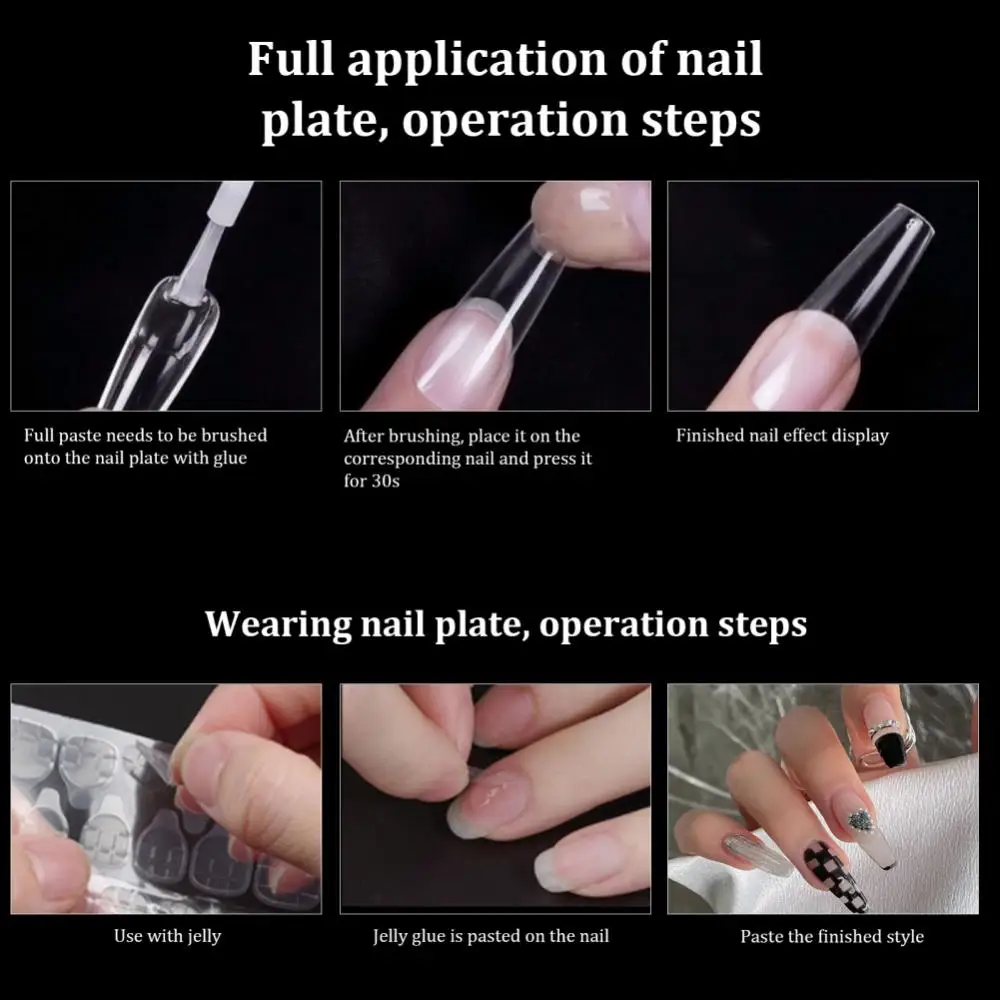 Full application of nail plate, operation steps

Full paste needs to be brushed onto the nail plate with glue

After brushing, place it on the corresponding nail and press it for 30s

Finished nail effect display

Wearing nail plate, operation steps

Use with jelly

Jelly glue is pasted on the nail

Paste the finished style