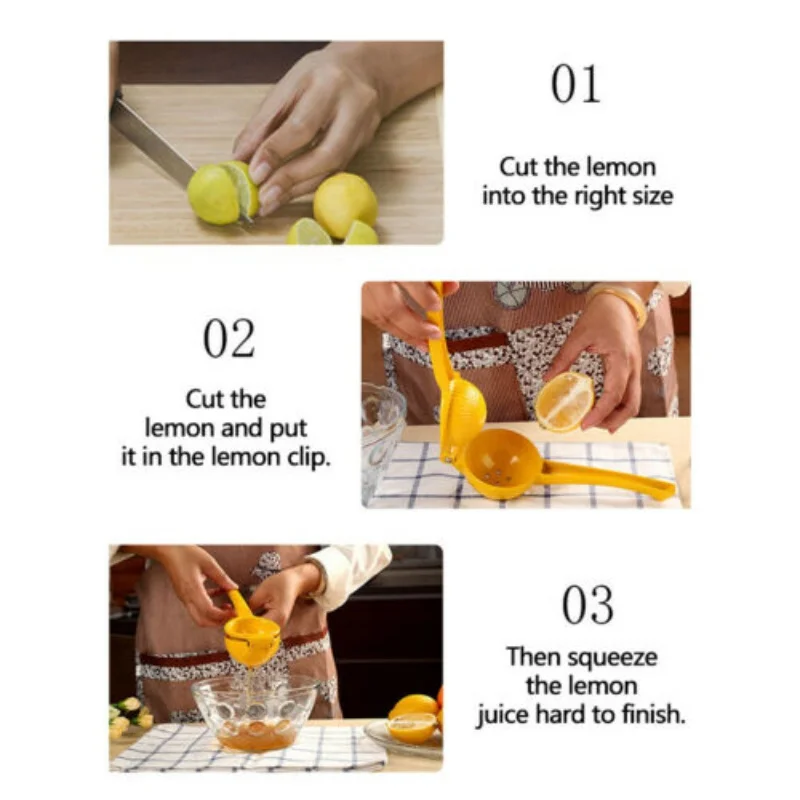 01

Cut the lemon into the right size

02

Cut the lemon and put it in the lemon clip.

03

Then squeeze the lemon juice hard to finish.