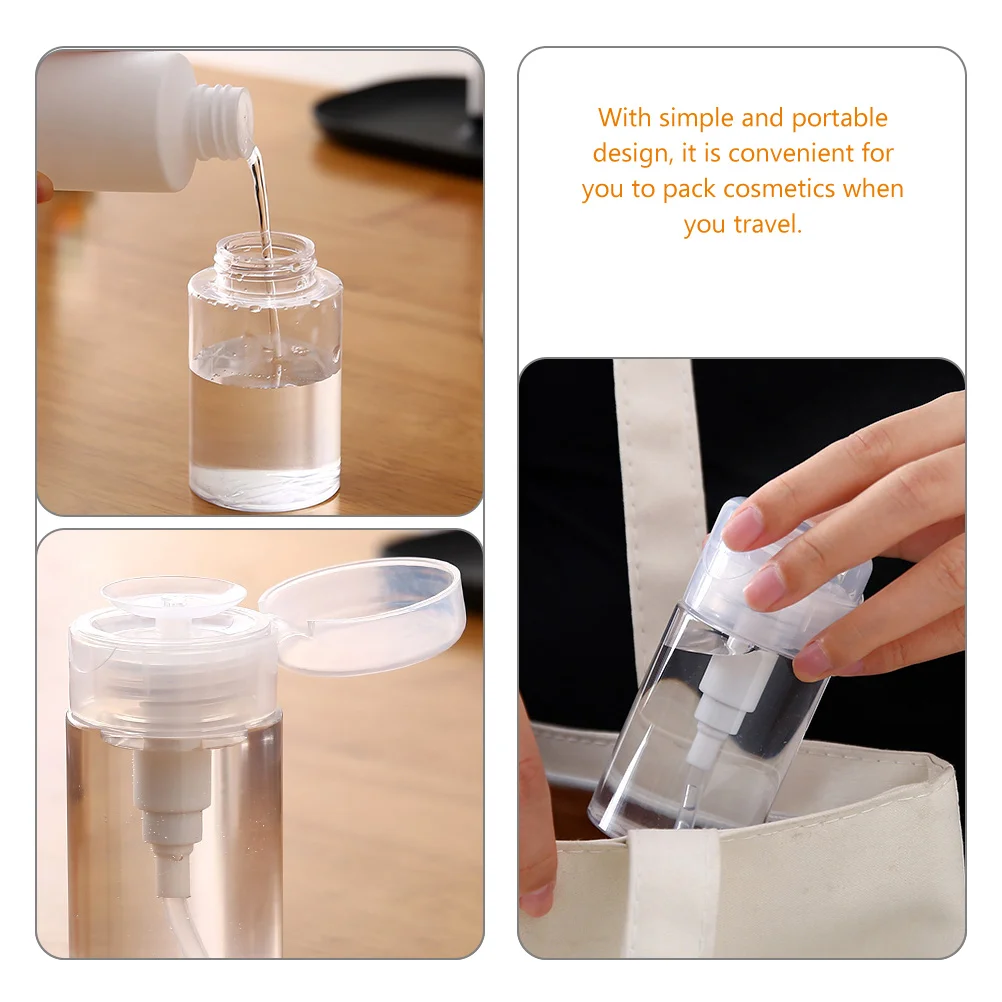 With simple and portable design, it is convenient for you to pack cosmetics when you travel.