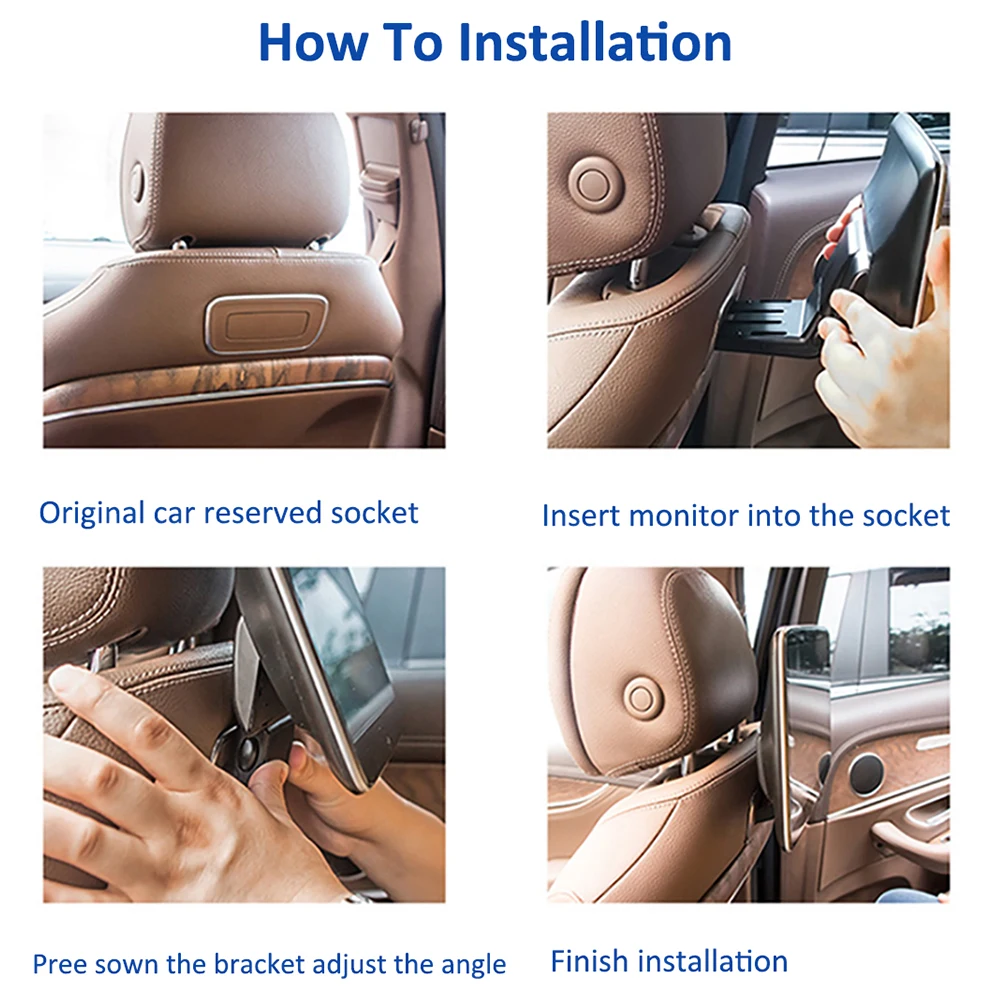 How To Installation

Original car reserved socket

Insert monitor into the socket

Pree sown the bracket adjust the angle

Finish installation