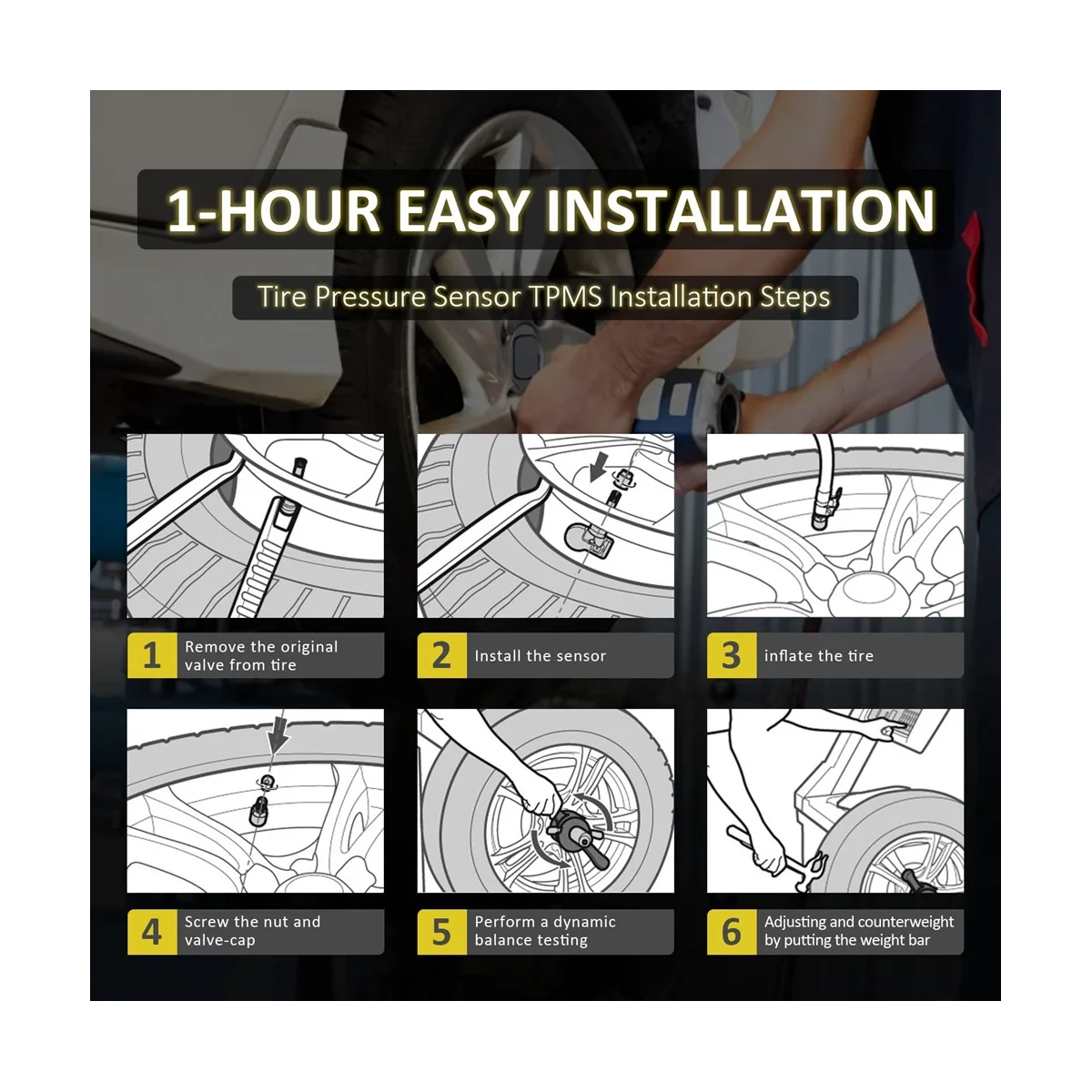 1-HOUR EASY INSTALLATION

Tire Pressure Sensor TPMS Installation Steps

1 Remove the original valve from tire

2 Install the sensor

3 inflate the tire

4 Screw the nut and valve-cap

5 Perform a dynamic balance testing

6 Adjusting and counterweight by putting the weight bar