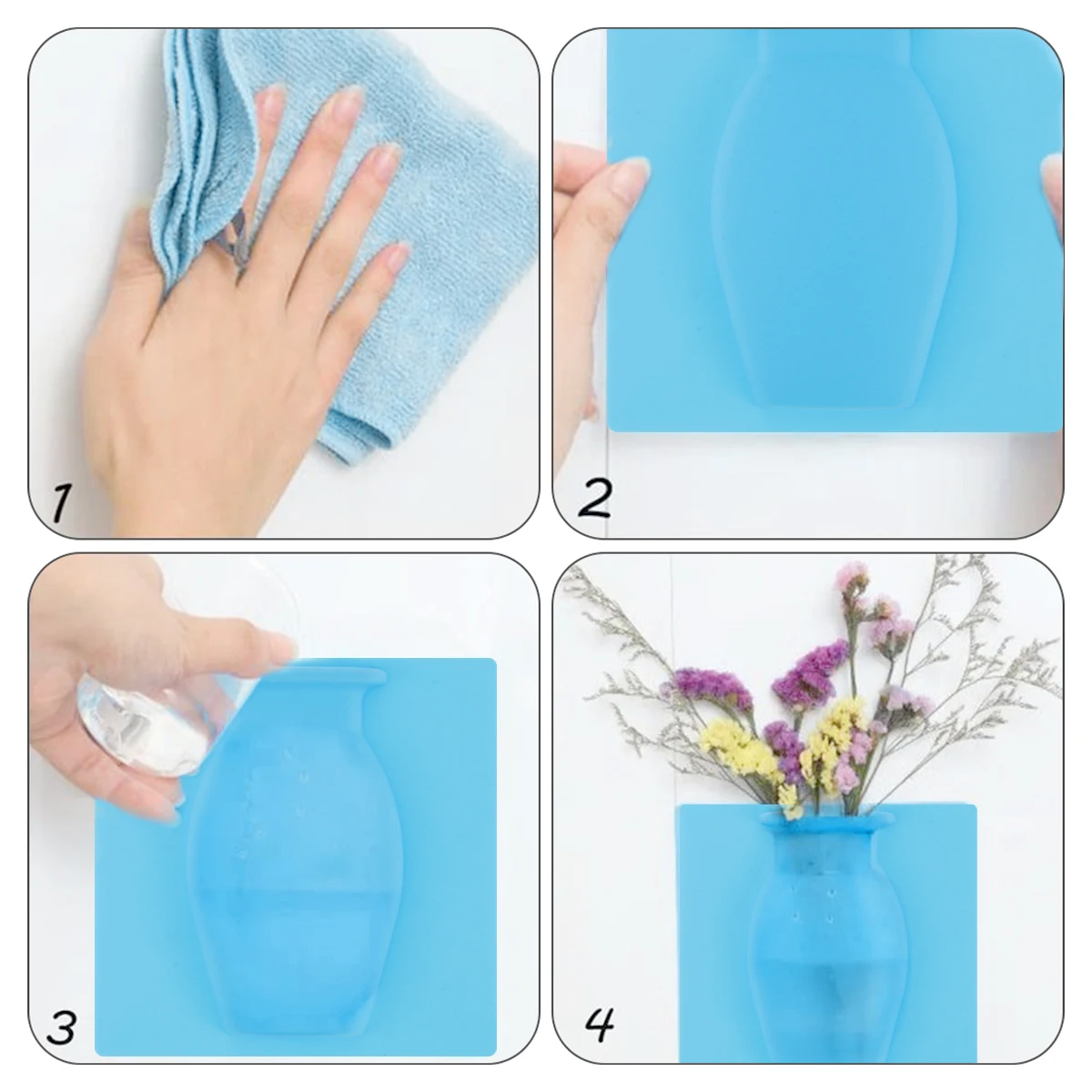 1

2

3

4