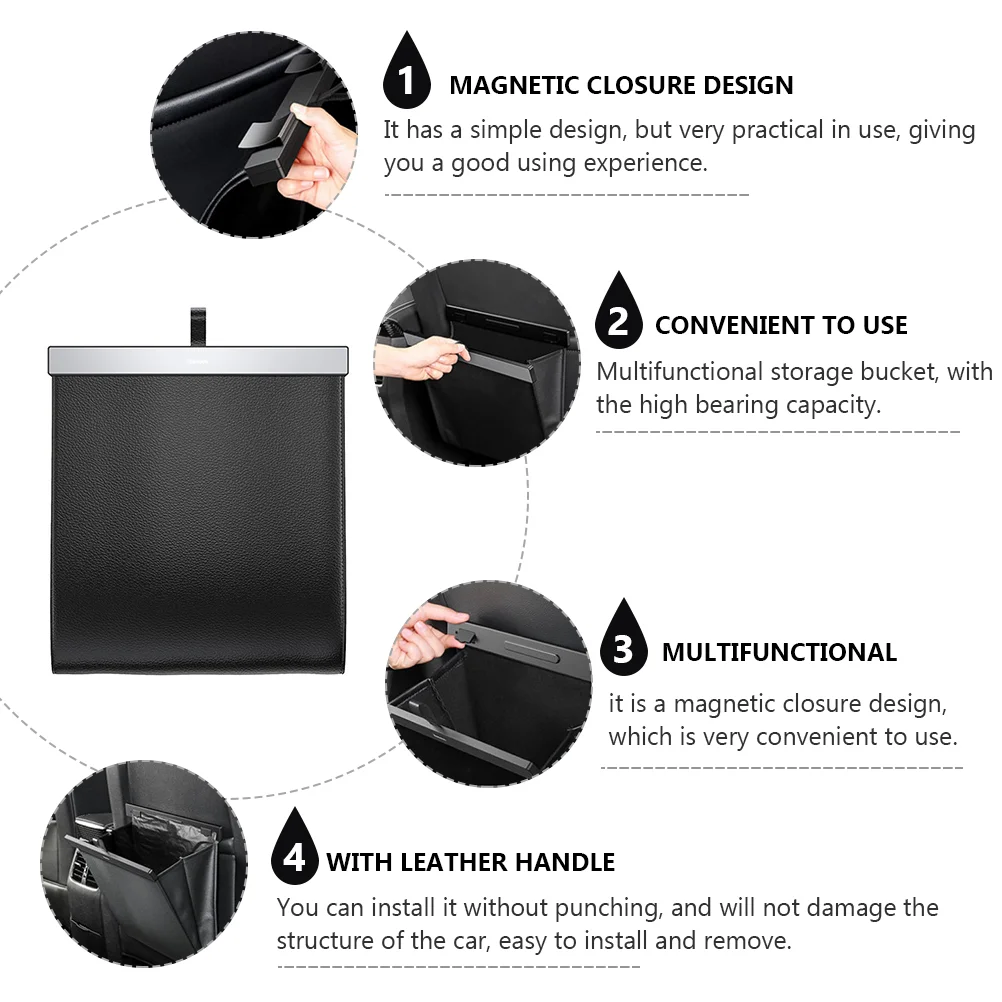 1 MAGNETIC CLOSURE DESIGN

It has a simple design, but very practical in use, giving you a good using experience.

2 CONVENIENT TO USE

Multifunctional storage bucket, with the high bearing capacity.

3 MULTIFUNCTIONAL

it is a magnetic closure design, which is very convenient to use.

4 WITH LEATHER HANDLE

You can install it without punching, and will not damage the structure of the car, easy to install and remove.