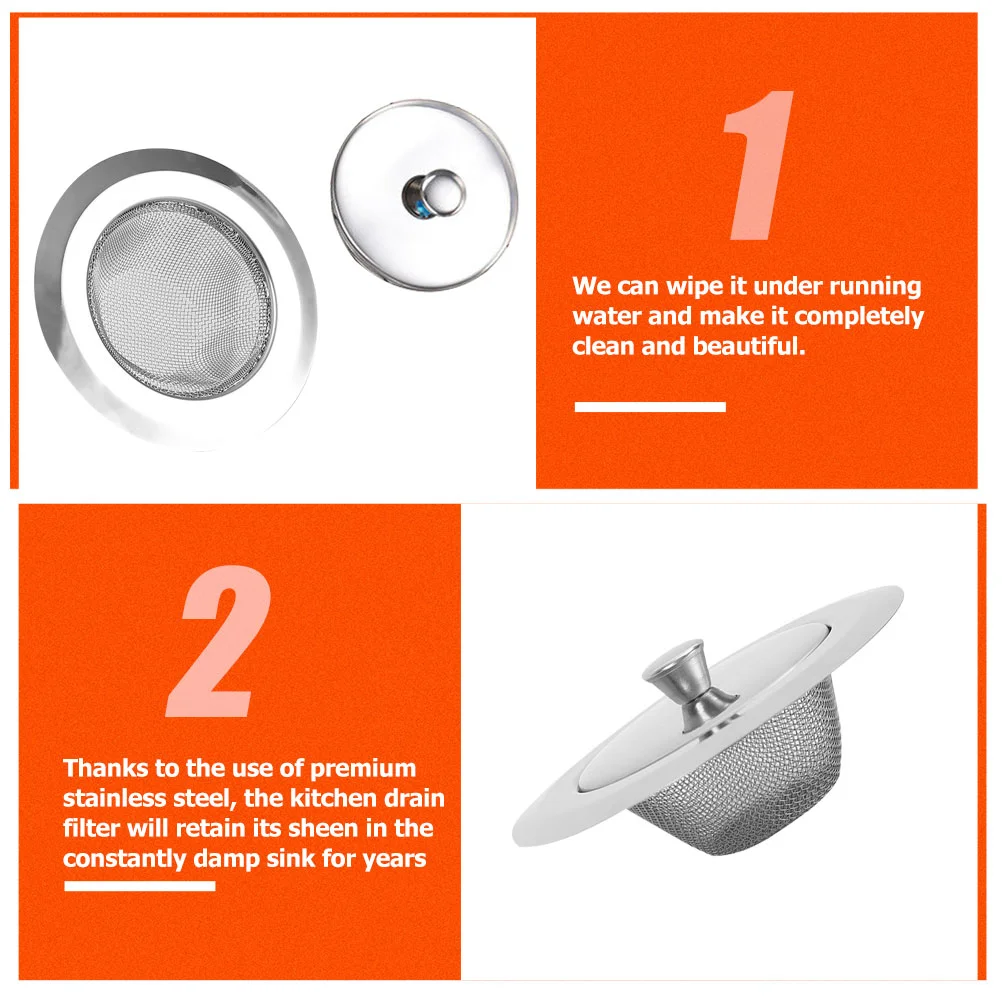 1

We can wipe it under running water and make it completely clean and beautiful.

2

Thanks to the use of premium stainless steel, the kitchen drain filter will retain its sheen in the constantly damp sink for years