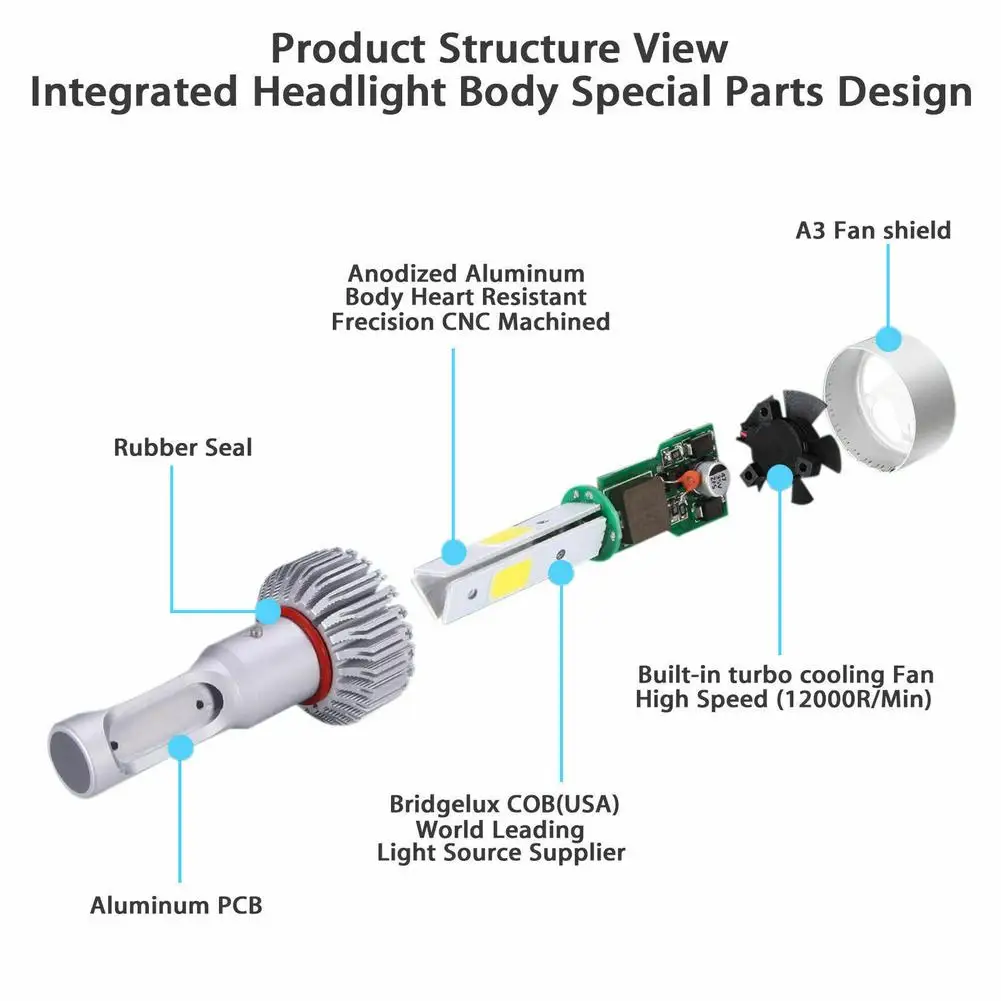 Product Structure View
Integrated Headlight Body Special Parts Design

A3 Fan shield

Anodized Aluminum
Body Heart Resistant
Frecision CNC Machined

Rubber Seal

Built-in turbo cooling Fan
High Speed (12000R/Min)

Bridgelux COB(USA)
World Leading
Light Source Supplier

Aluminum PCB