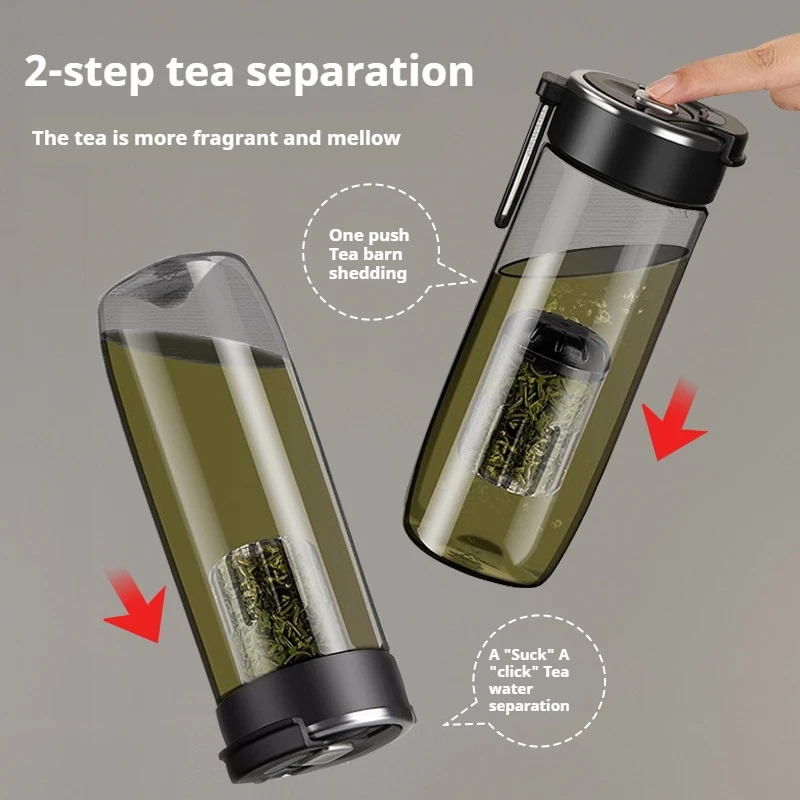 2-step tea separation

The tea is more fragrant and mellow

One push Tea barn shedding

A "Suck" A "click" Tea water separation