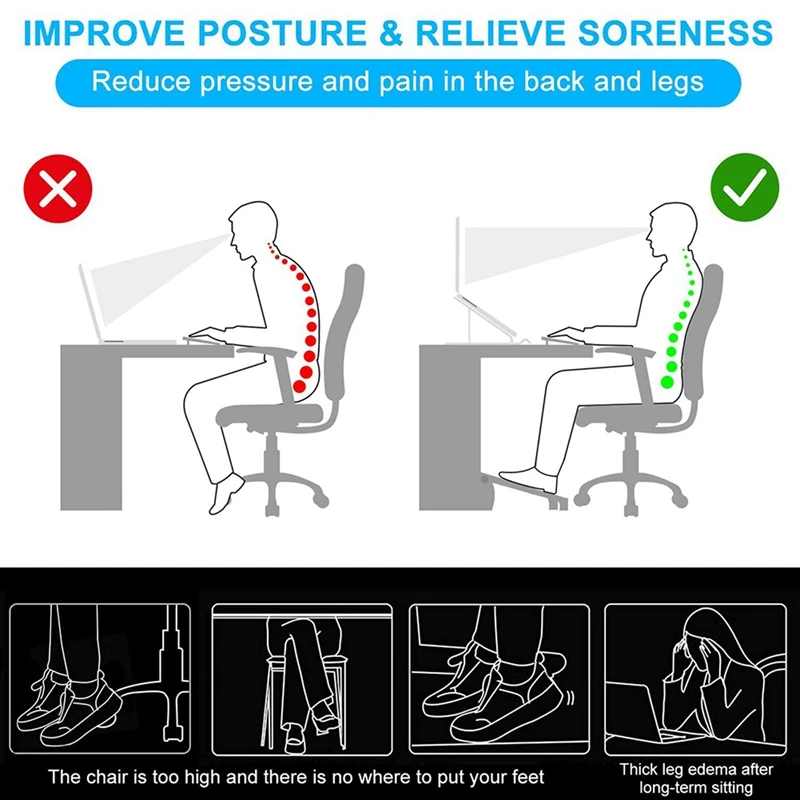 IMPROVE POSTURE & RELIEVE SORENESS

Reduce pressure and pain in the back and legs

The chair is too high and there is no where to put your feet

Thick leg edema after long-term sitting