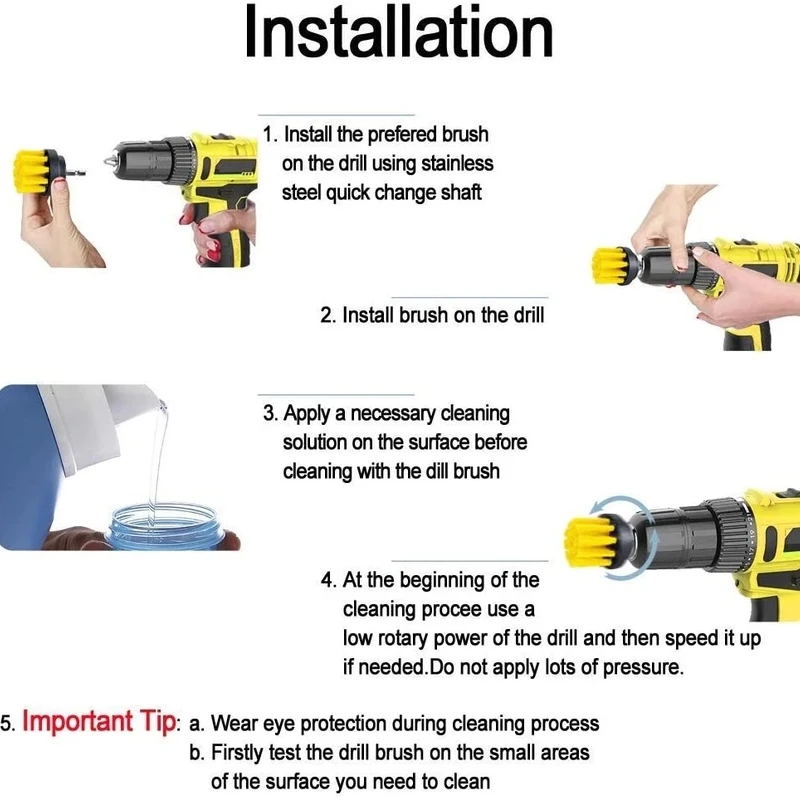 Installation

1. Install the prefered brush on the drill using stainless steel quick change shaft

2. Install brush on the drill

3. Apply a necessary cleaning solution on the surface before cleaning with the dill brush

4. At the beginning of the cleaning procee use a low rotary power of the drill and then speed it up if needed.Do not apply lots of pressure.

5. Important Tip: a. Wear eye protection during cleaning process
b. Firstly test the drill brush on the small areas of the surface you need to clean