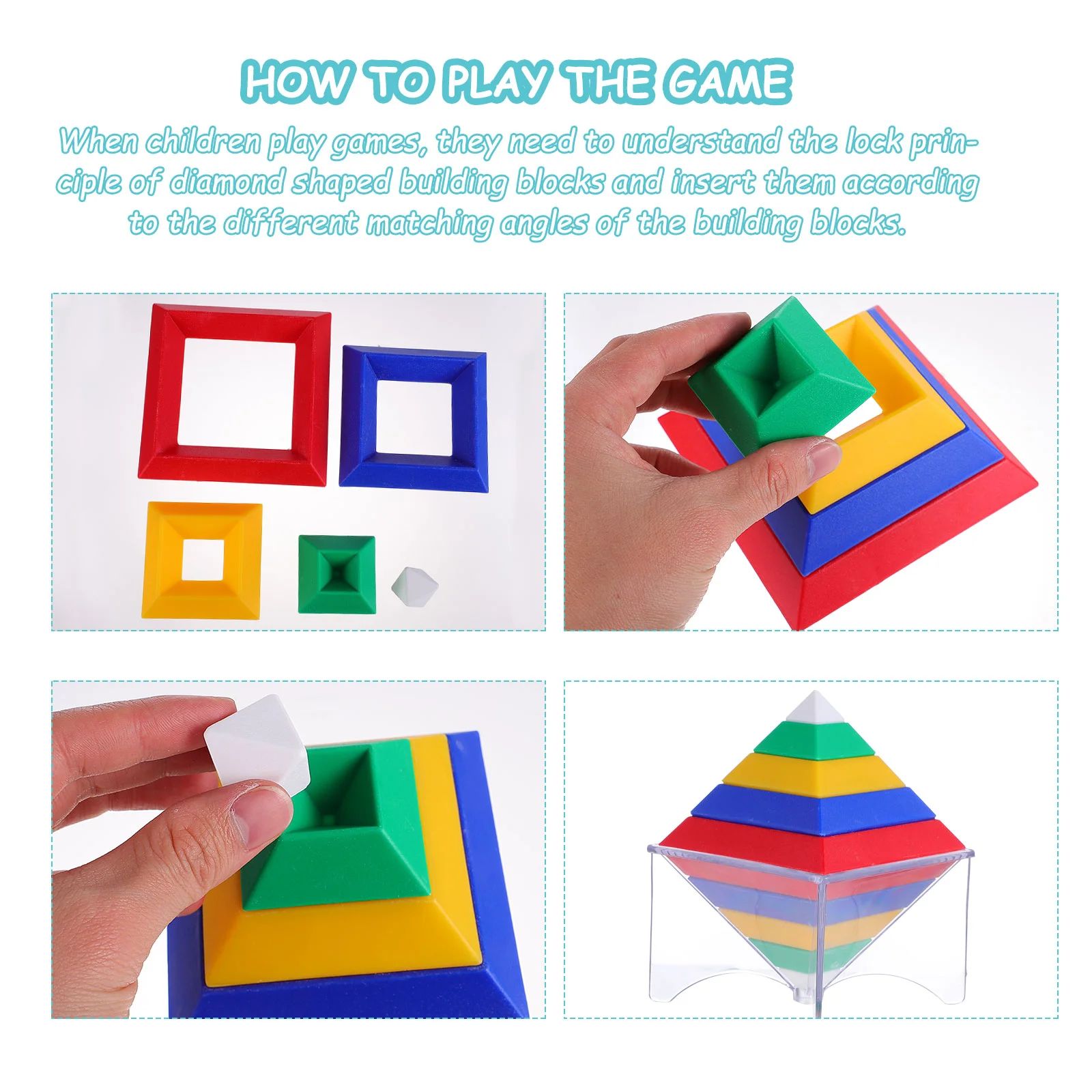 HOW TO PLAY THE GAME

When children play games, they need to understand the lock principle of diamond shaped building blocks and insert them according to the different matching angles of the building blocks.