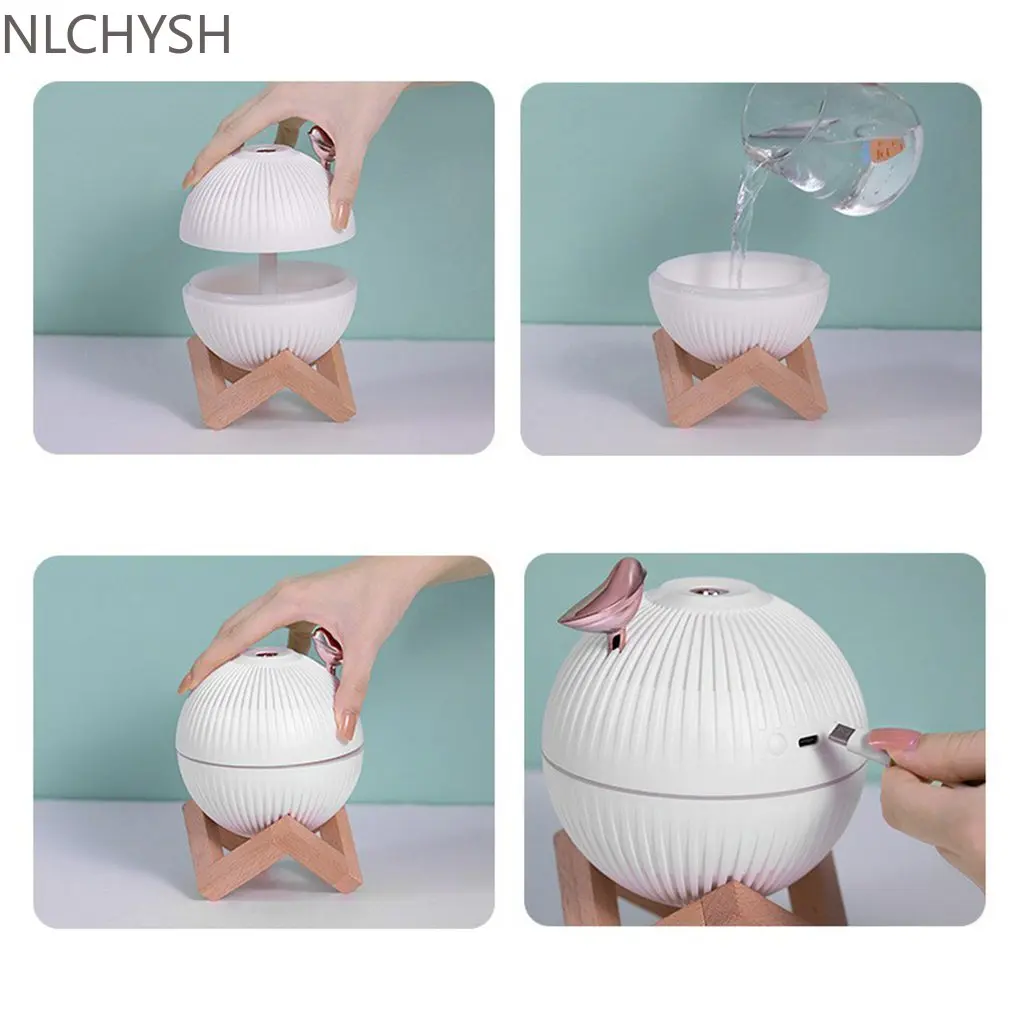 NLCHYSH