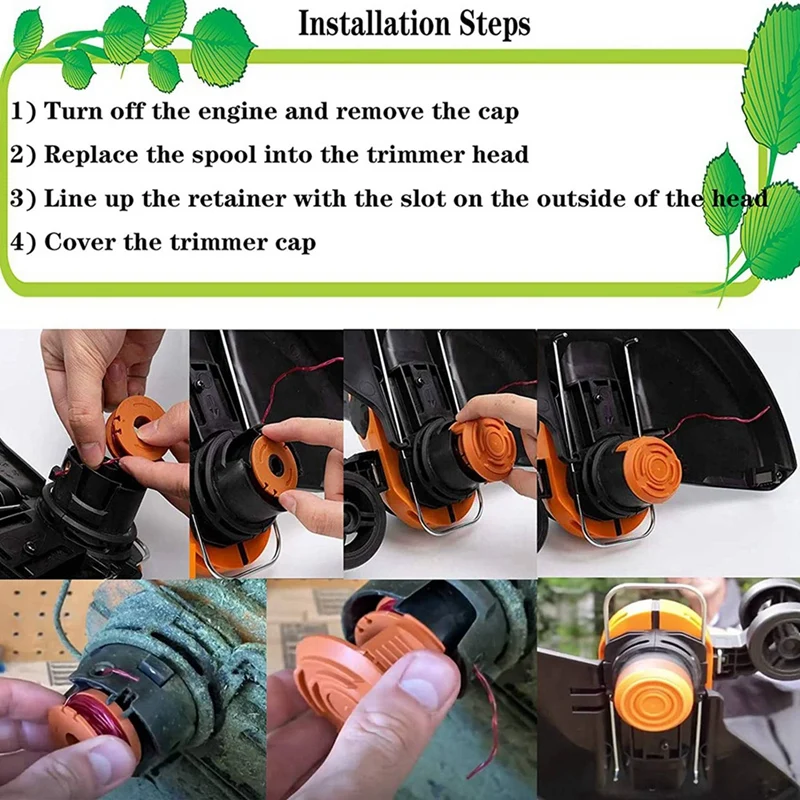 Installation Steps

1) Turn off the engine and remove the cap

2) Replace the spool into the trimmer head

3) Line up the retainer with the slot on the outside of the head

4) Cover the trimmer cap