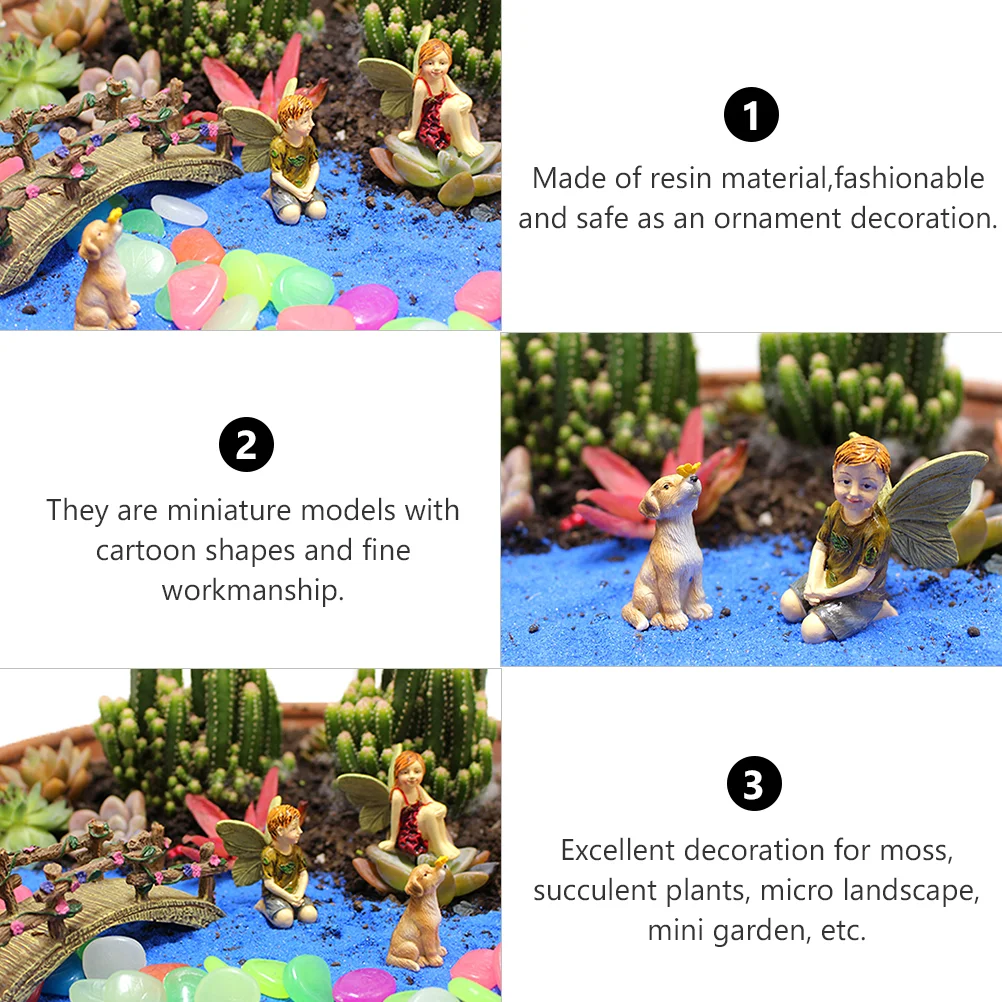 1

Made of resin material,fashionable and safe as an ornament decoration.

2

They are miniature models with cartoon shapes and fine workmanship.

3

Excellent decoration for moss, succulent plants, micro landscape, mini garden, etc.