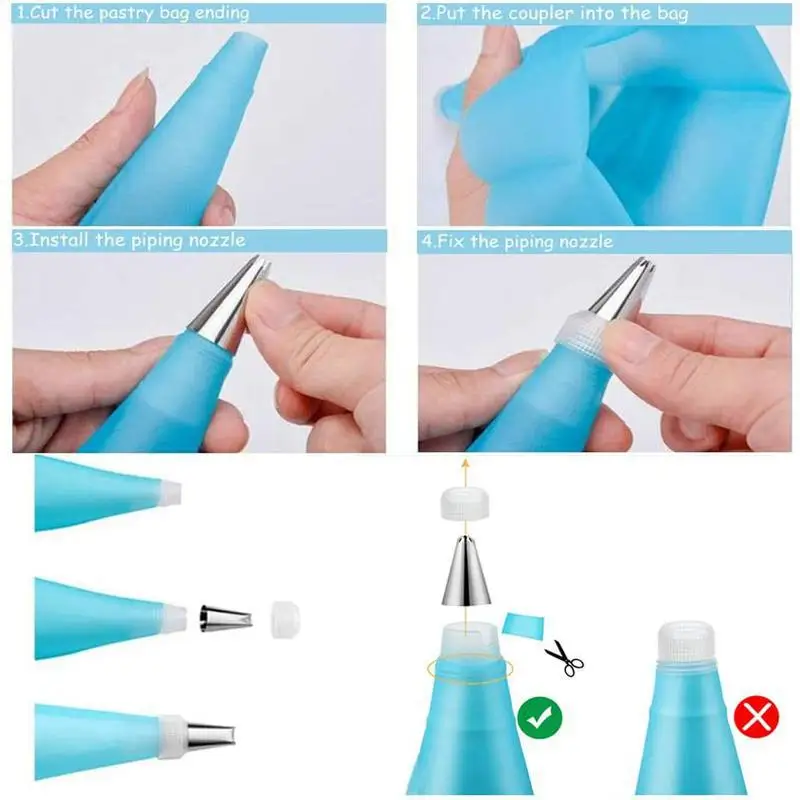 1.Cut the pastry bag ending

2.Put the coupler into the bag

3.Install the piping nozzle

4.Fix the piping nozzle