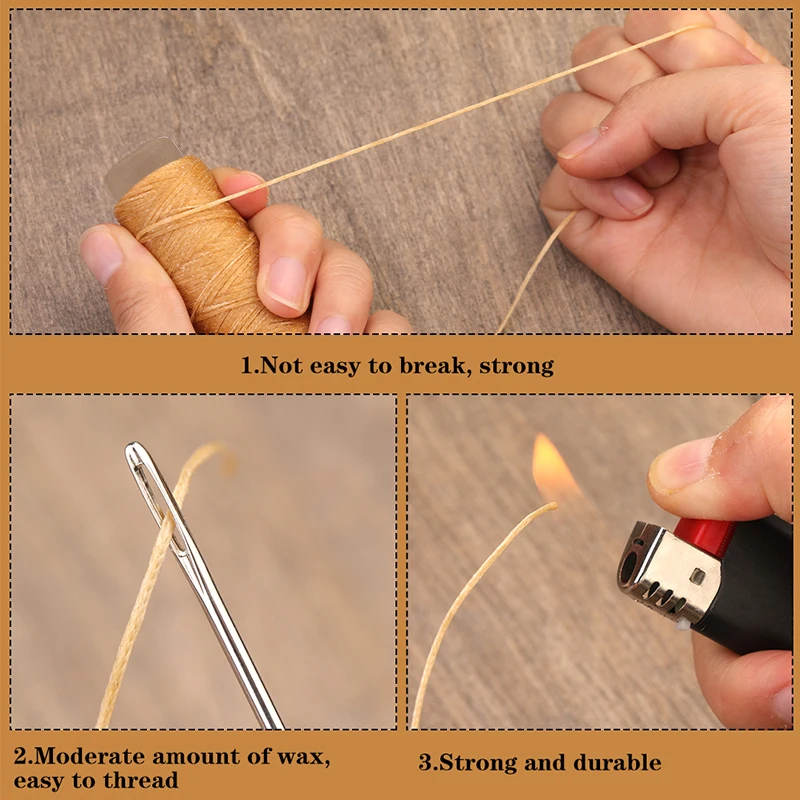 1.Not easy to break, strong

2.Moderate amount of wax, easy to thread

3.Strong and durable