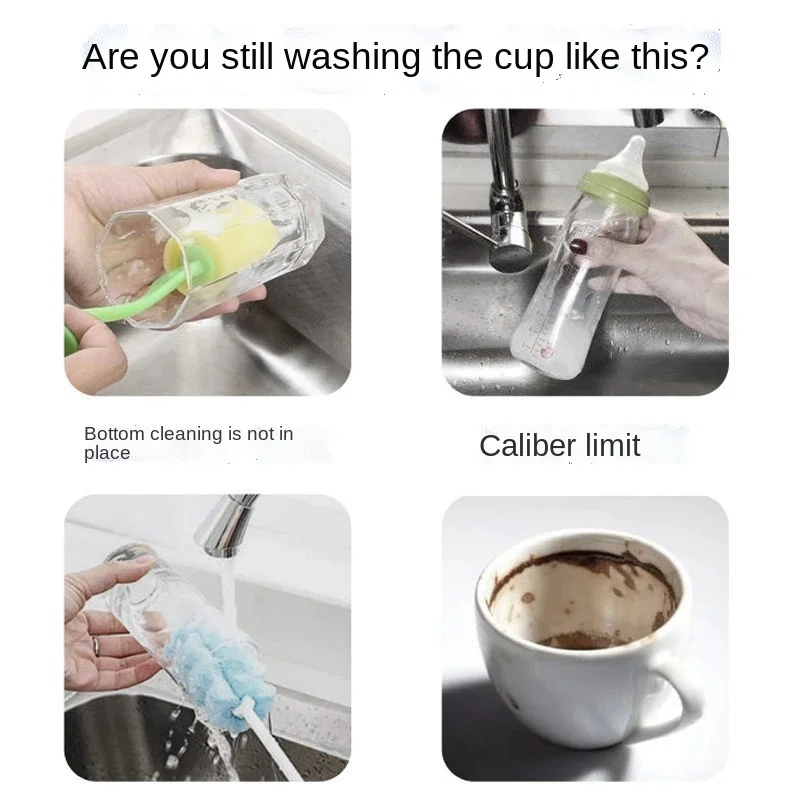 Are you still washing the cup like this?

Bottom cleaning is not in place

Caliber limit