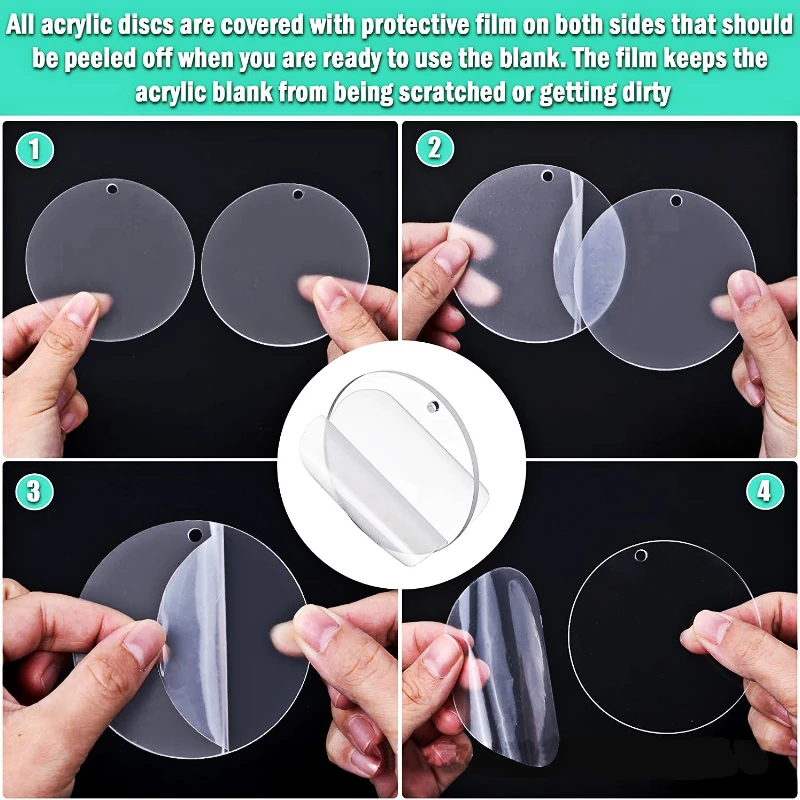 All acrylic discs are covered with protective film on both sides that should be peeled off when you are ready to use the blank. The film keeps the acrylic blank from being scratched or getting dirty

1

2

3

4