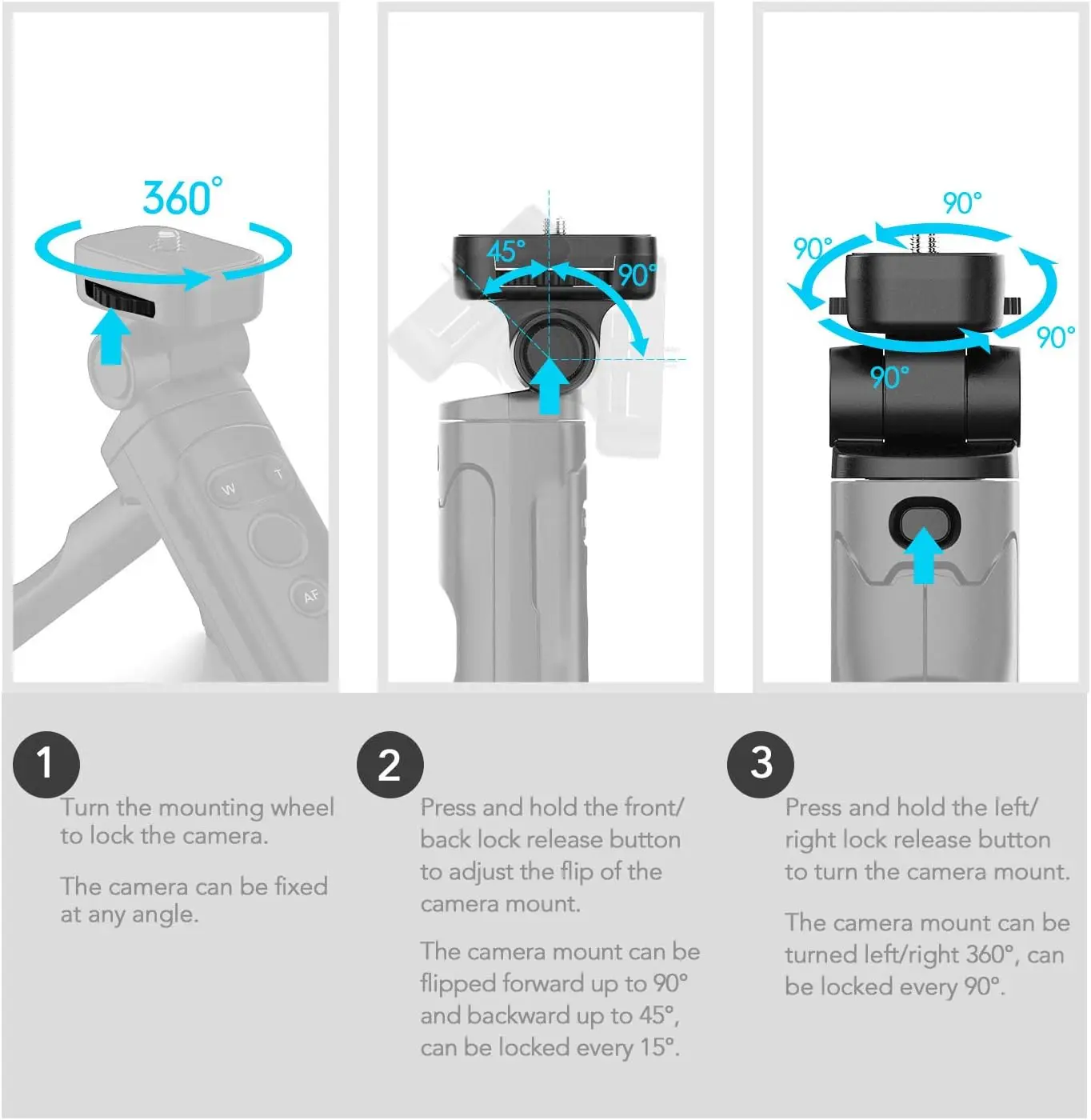 360°

W

T

AF

45°

90°

90°

90°

90°

90°

1
Turn the mounting wheel to lock the camera.

The camera can be fixed at any angle.

2
Press and hold the front/ back lock release button to adjust the flip of the camera mount.

The camera mount can be flipped forward up to 90° and backward up to 45°, can be locked every 15°.

3
Press and hold the left/ right lock release button to turn the camera mount.

The camera mount can be turned left/right 360°, can be locked every 90°.