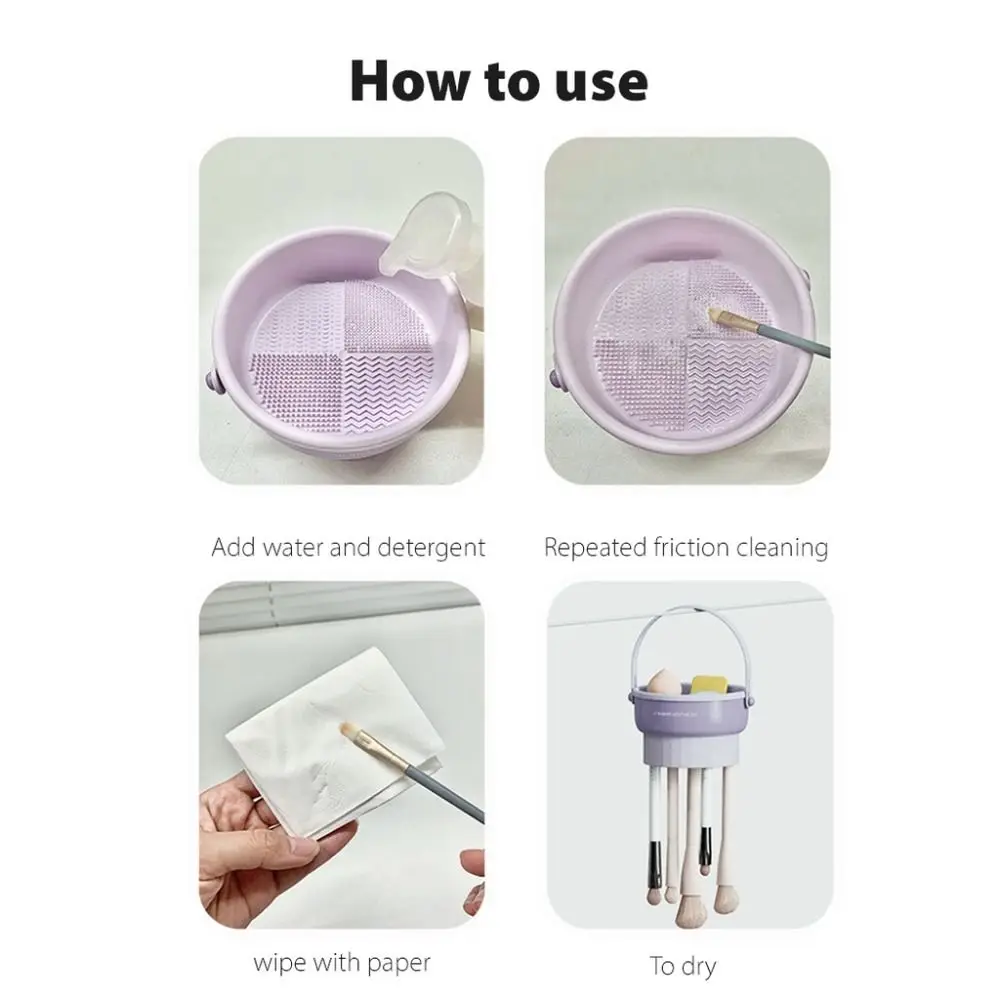 How to use

Add water and detergent

Repeated friction cleaning

wipe with paper

To dry