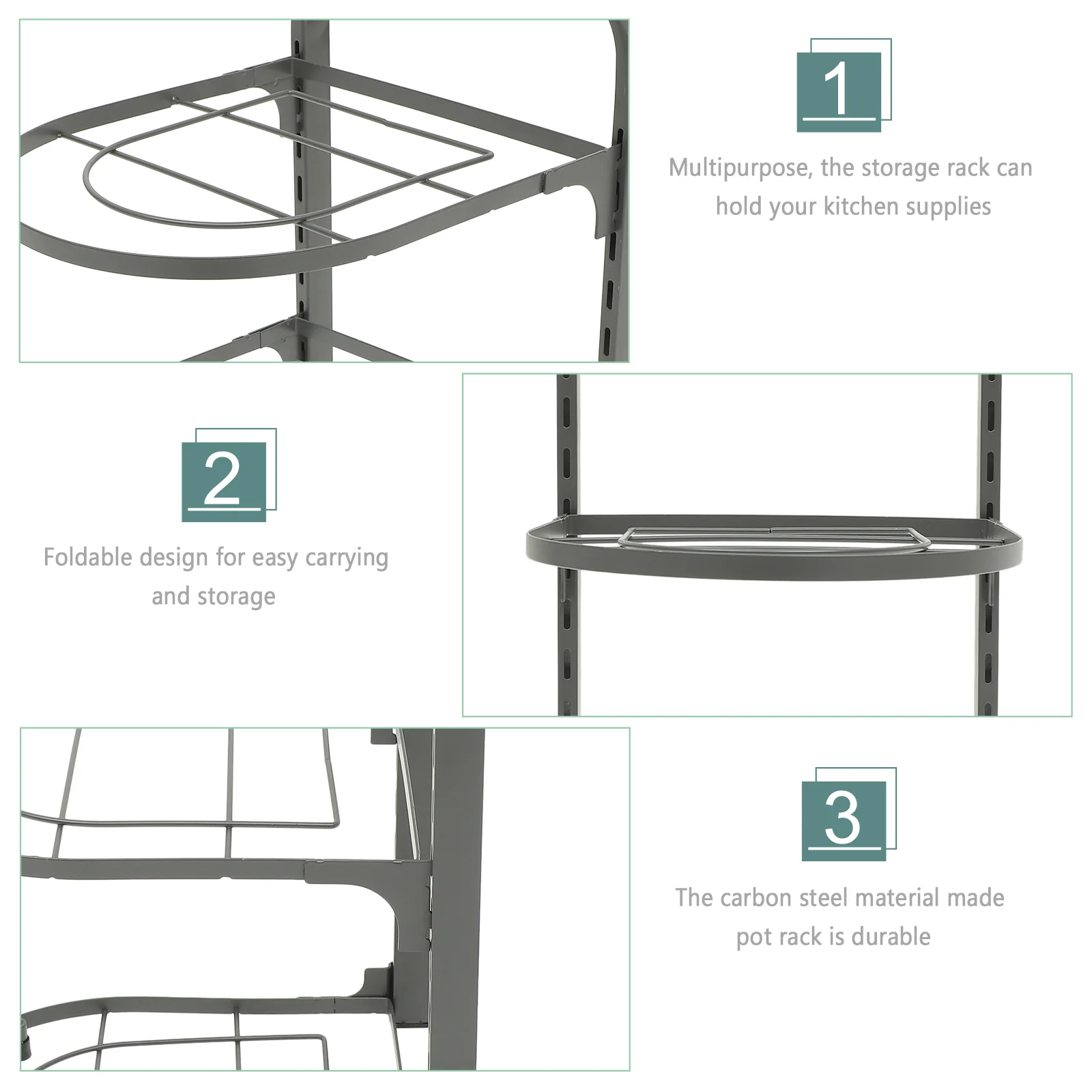 1

Multipurpose, the storage rack can hold your kitchen supplies

2

Foldable design for easy carrying and storage

3

The carbon steel material made pot rack is durable