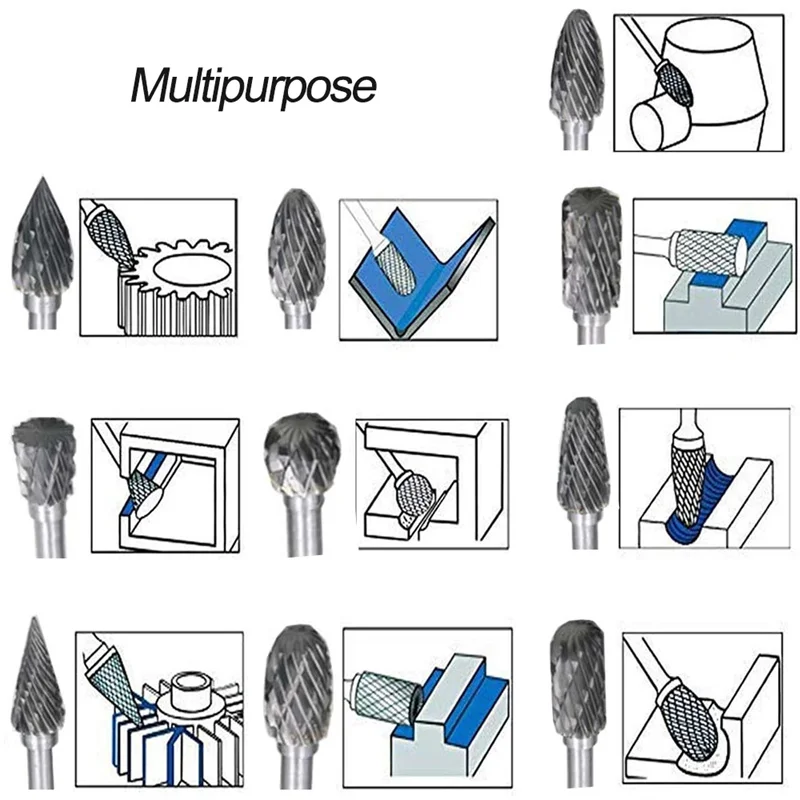 Multipurpose