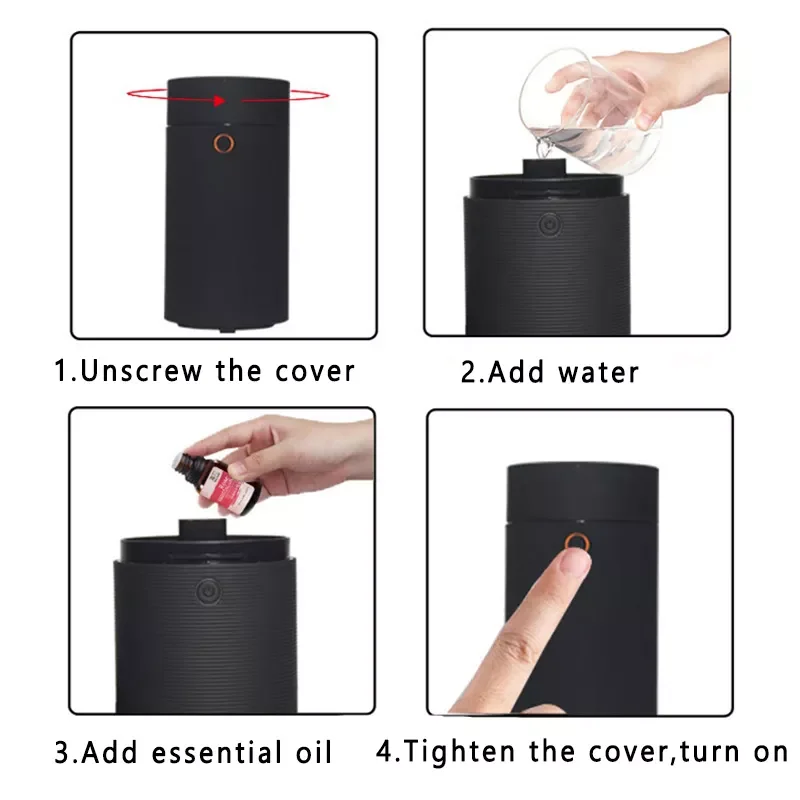 1.Unscrew the cover

2.Add water

3.Add essential oil

4.Tighten the cover,turn on