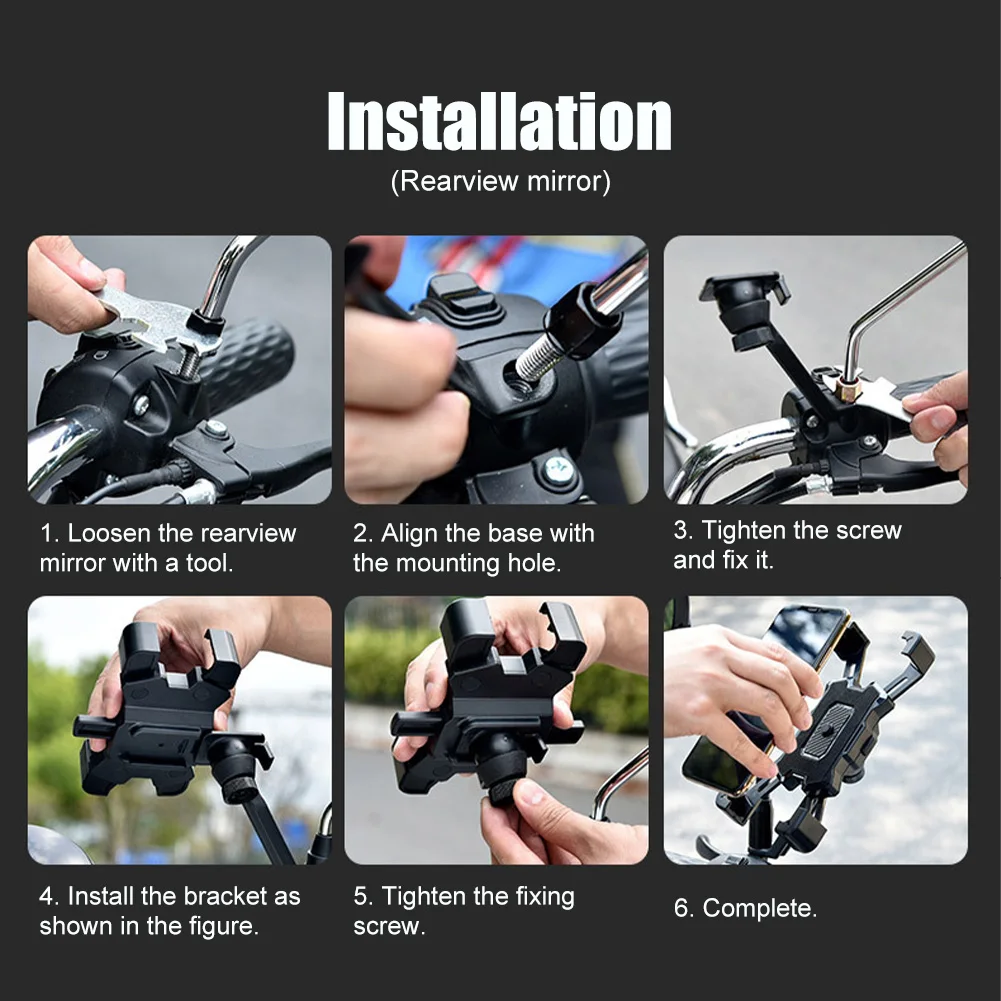 Installation
(Rearview mirror)

1. Loosen the rearview mirror with a tool.

2. Align the base with the mounting hole.

3. Tighten the screw and fix it.

4. Install the bracket as shown in the figure.

5. Tighten the fixing screw.

6. Complete.