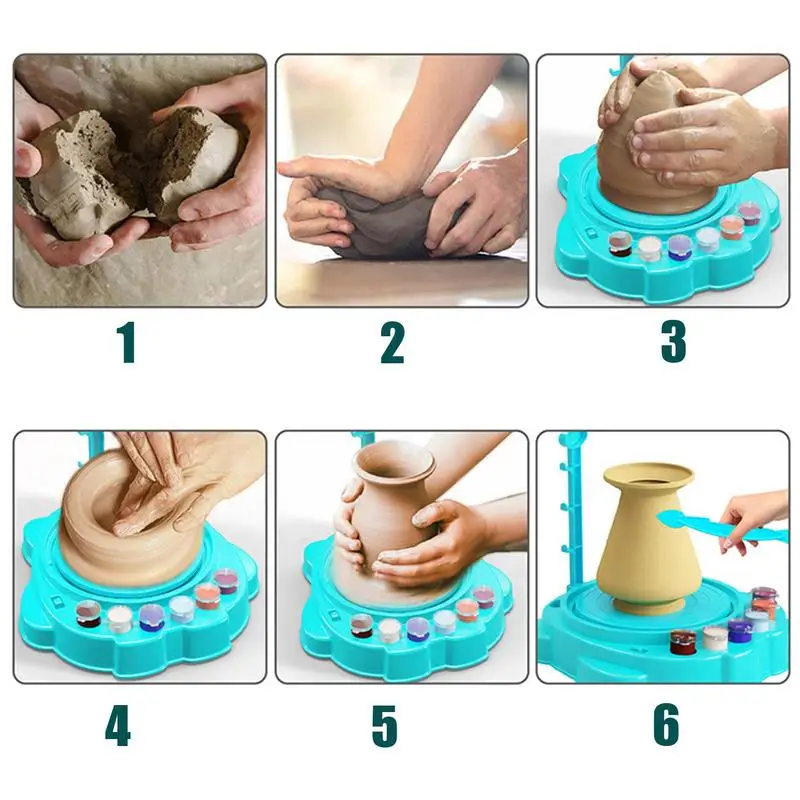 1

2

3

4

5

6