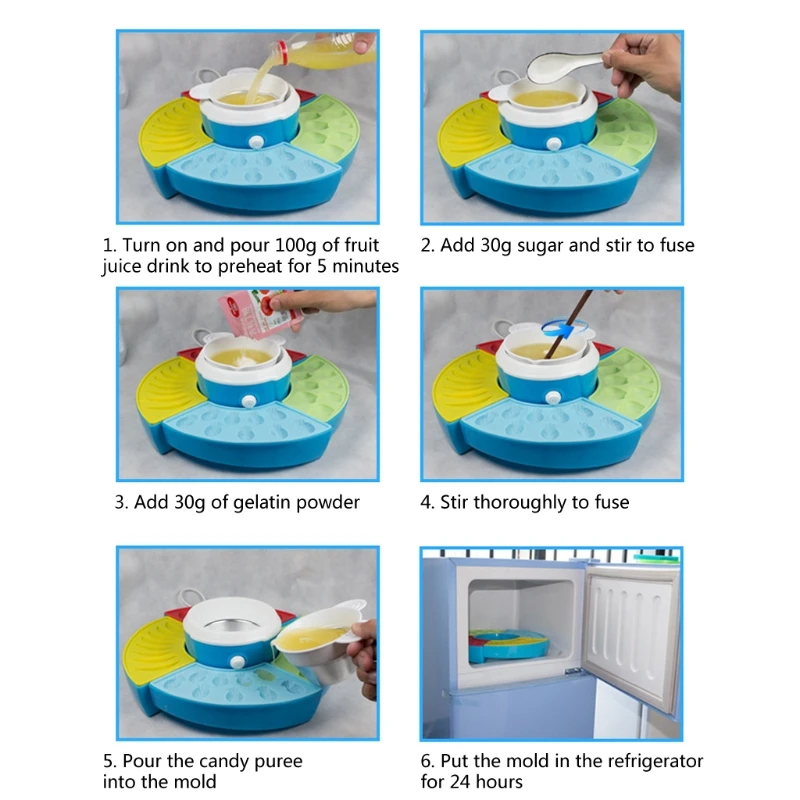 1. Turn on and pour 100g of fruit juice drink to preheat for 5 minutes

2. Add 30g sugar and stir to fuse

3. Add 30g of gelatin powder

4. Stir thoroughly to fuse

5. Pour the candy puree into the mold

6. Put the mold in the refrigerator for 24 hours