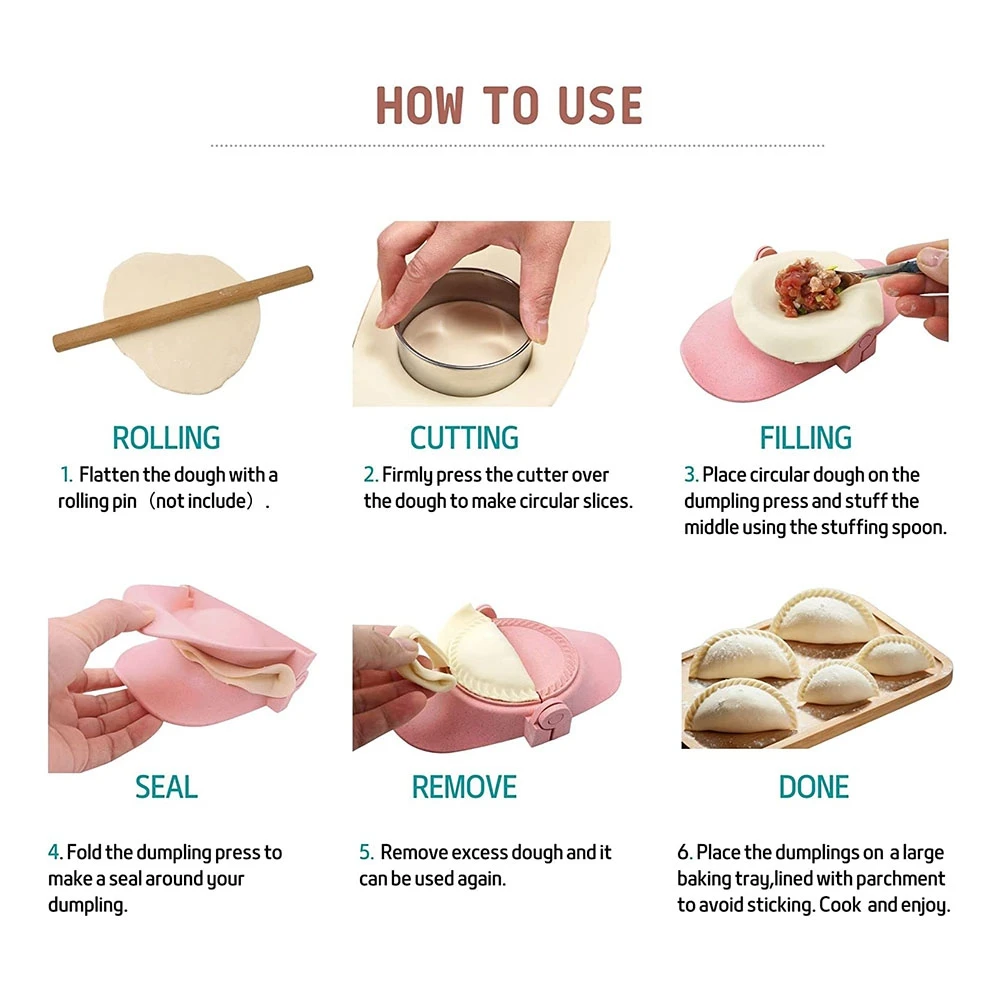 HOW TO USE

ROLLING

1. Flatten the dough with a rolling pin （not include）.

CUTTING

2. Firmly press the cutter over the dough to make circular slices.

FILLING

3. Place circular dough on the dumpling press and stuff the middle using the stuffing spoon.

SEAL

4. Fold the dumpling press to make a seal around your dumpling.

REMOVE

5. Remove excess dough and it can be used again.

DONE

6. Place the dumplings on a large baking tray,lined with parchment to avoid sticking. Cook and enjoy.