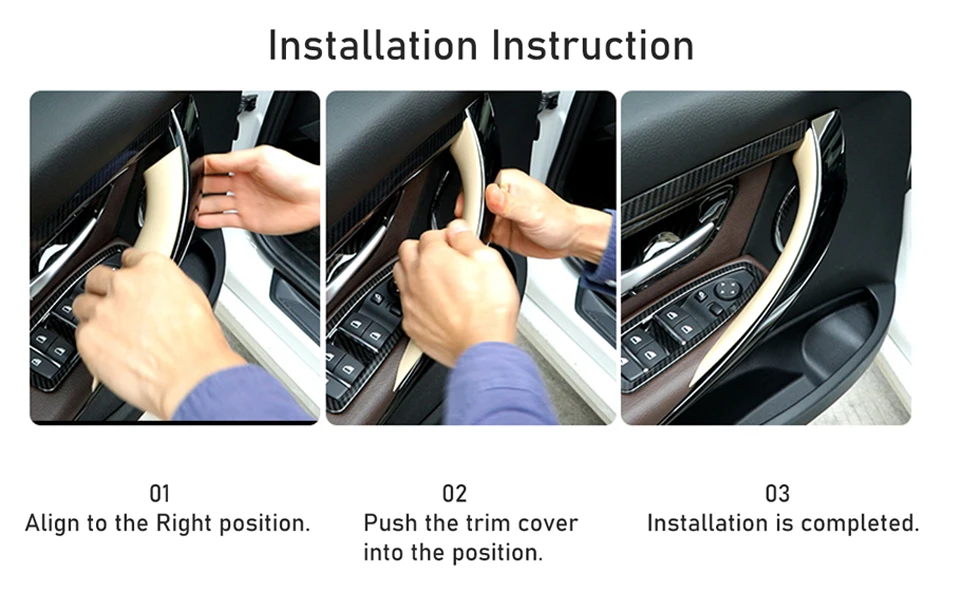 Installation Instruction

01
Align to the Right position.

02
Push the trim cover into the position.

03
Installation is completed.